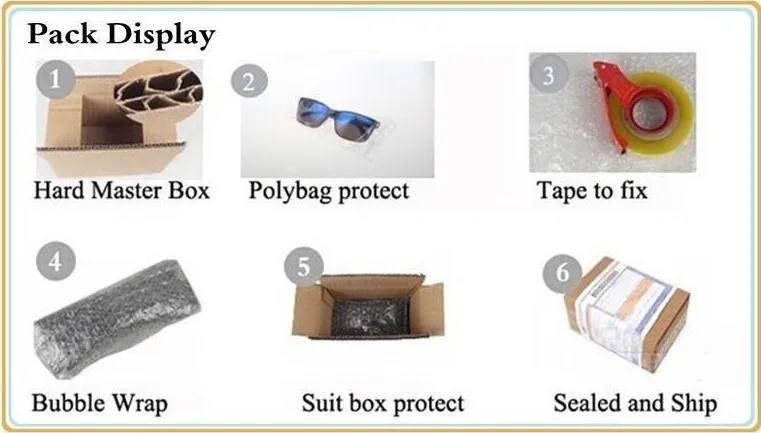 Pack Display

1
Hard Master Box

2
Polybag protect

3
Tape to fix

4
Bubble Wrap

5
Suit box protect

6
Sealed and Ship