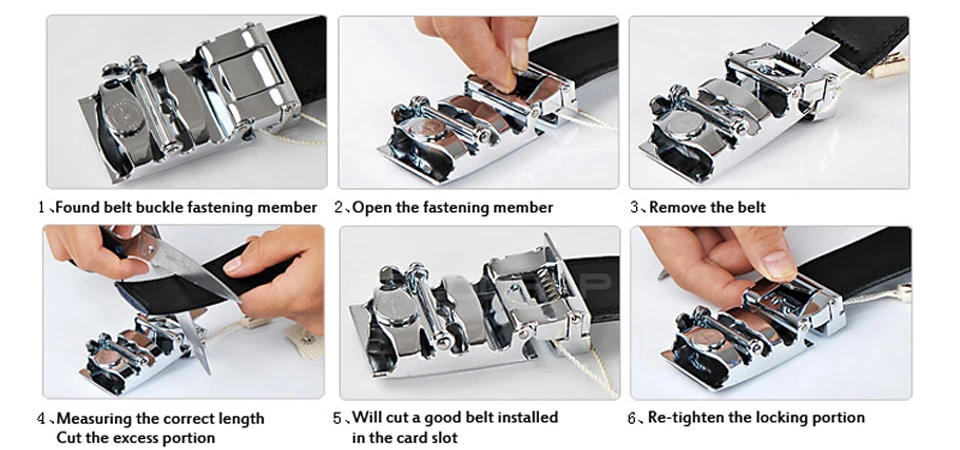 1、Found belt buckle fastening member

2、Open the fastening member

3、Remove the belt

4、Measuring the correct length
Cut the excess portion

5、Will cut a good belt installed
in the card slot

6、Re-tighten the locking portion