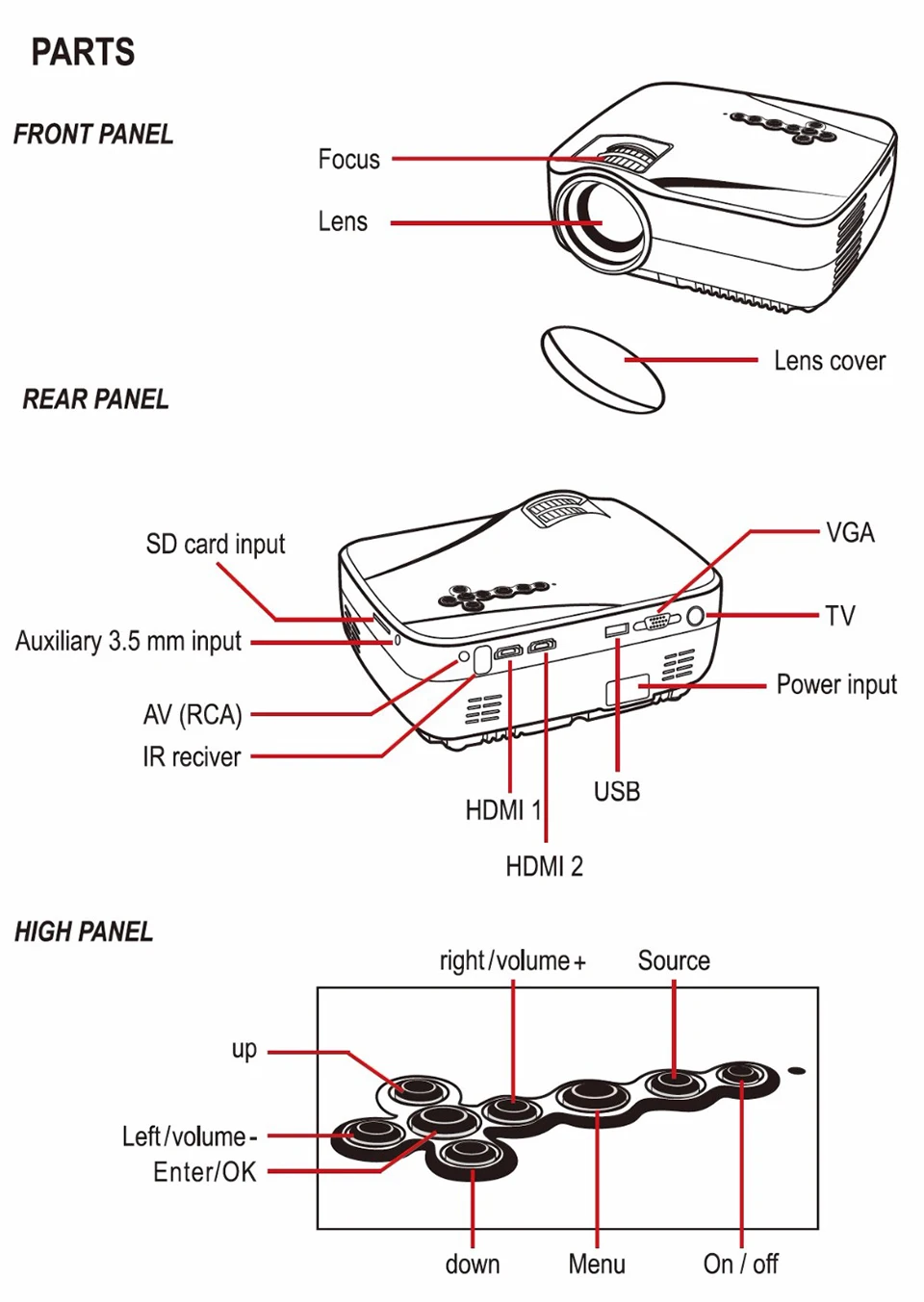 PARTS

FRONT PANEL

Focus

Lens

Lens cover

REAR PANEL

SD card input

Auxiliary 3.5 mm input

AV (RCA)

IR reciver

VGA

TV

Power input

USB

HDMI 1

HDMI 2

HIGH PANEL

right/volume+

Source

up

Left/volume-

Enter/OK

down

Menu

On / off