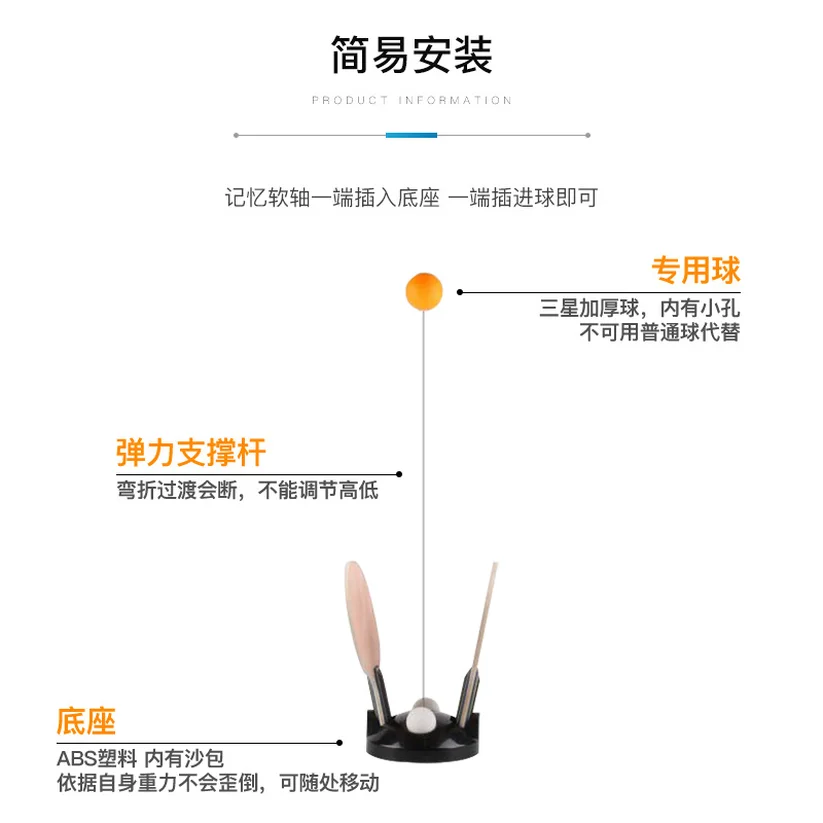 简易安装

PRODUCT INFORMATION

记忆软轴一端插入底座 一端插进球即可

专用球

三星加厚球，内有小孔
不可用普通球代替

弹力支撑杆

弯折过渡会断，不能调节高低

底座

ABS塑料 内有沙包
依据自身重力不会歪倒，可随处移动