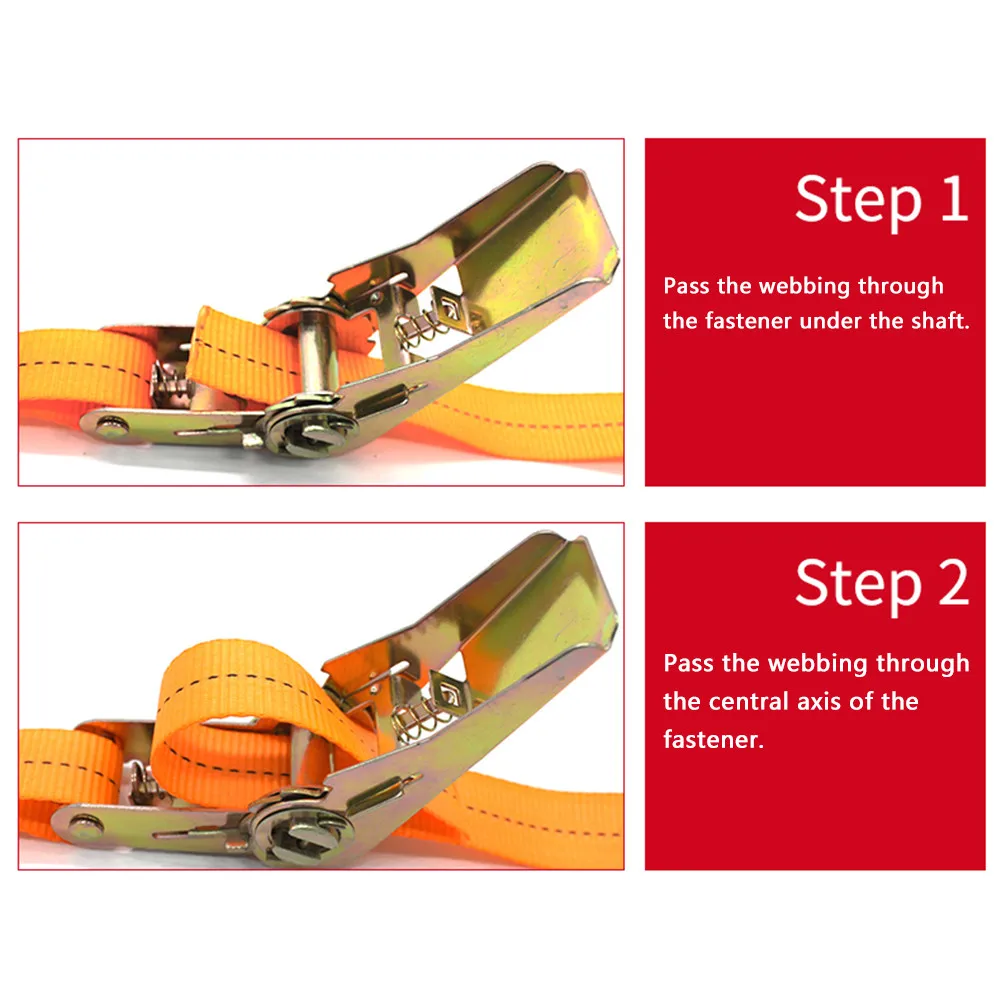 Step 1

Pass the webbing through the fastener under the shaft.

Step 2

Pass the webbing through the central axis of the fastener.