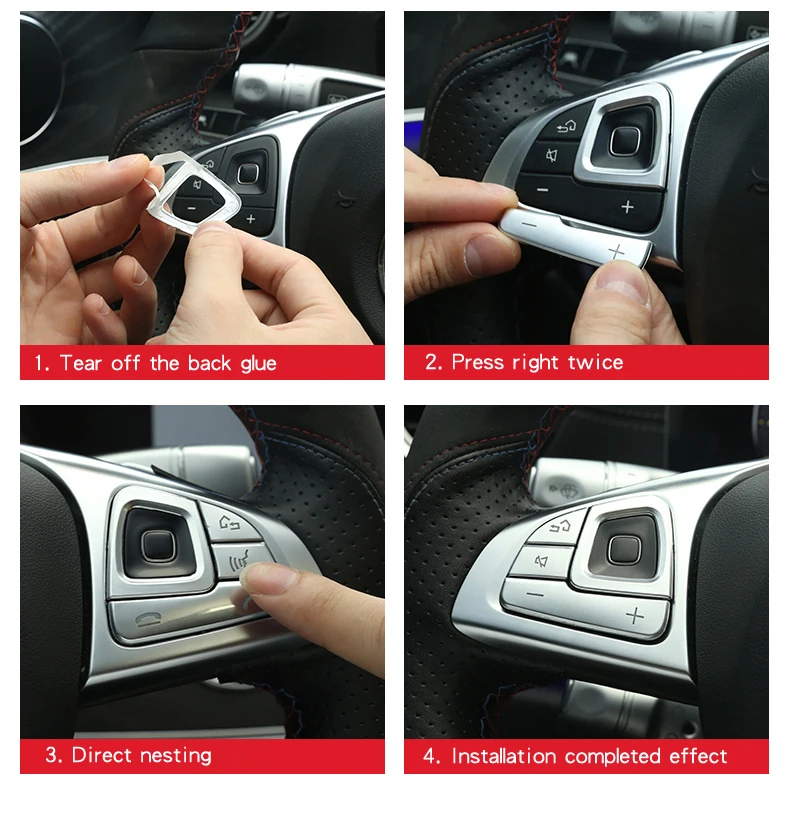 1. Tear off the back glue

2. Press right twice

3. Direct nesting

4. Installation completed effect