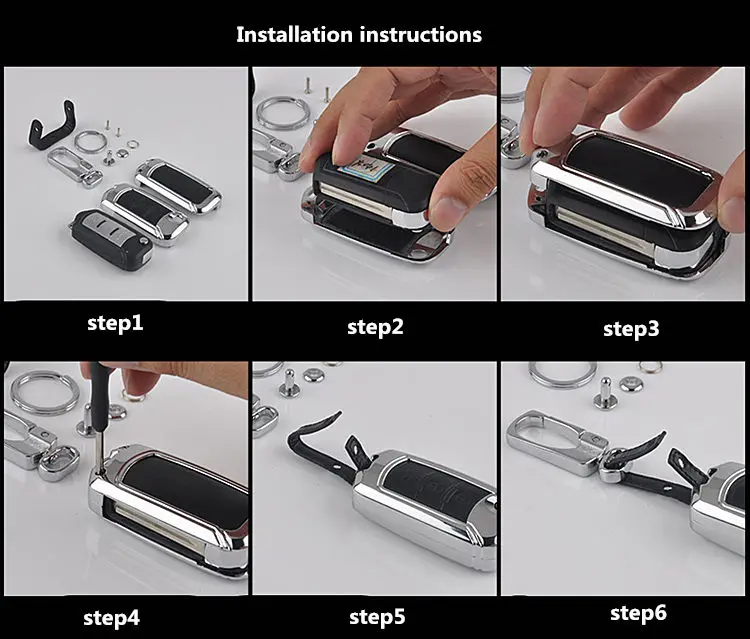 Installation instructions

step1

step2

step3

step4

step5

step6