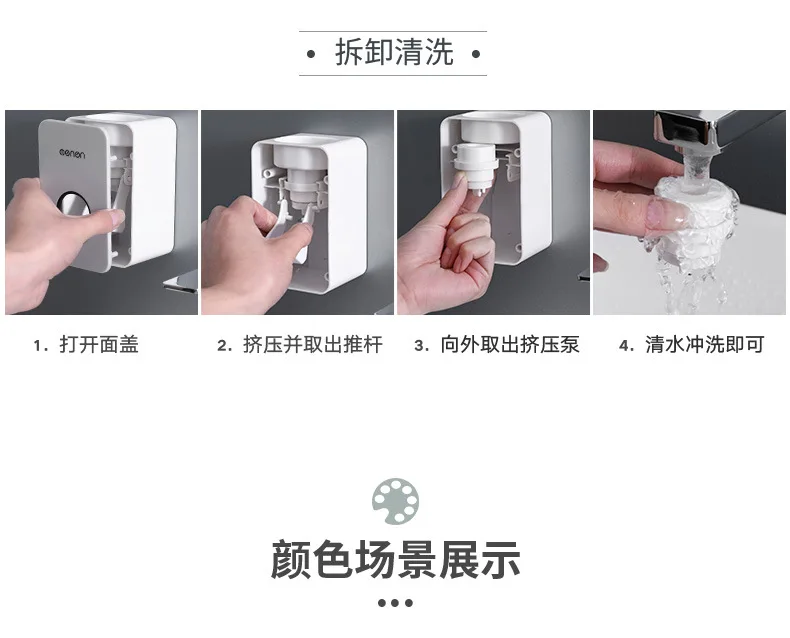 • 拆卸清洗 •

eenen

1. 打开面盖

2. 挤压并取出推杆

3. 向外取出挤压泵

4. 清水冲洗即可

颜色场景展示

•••