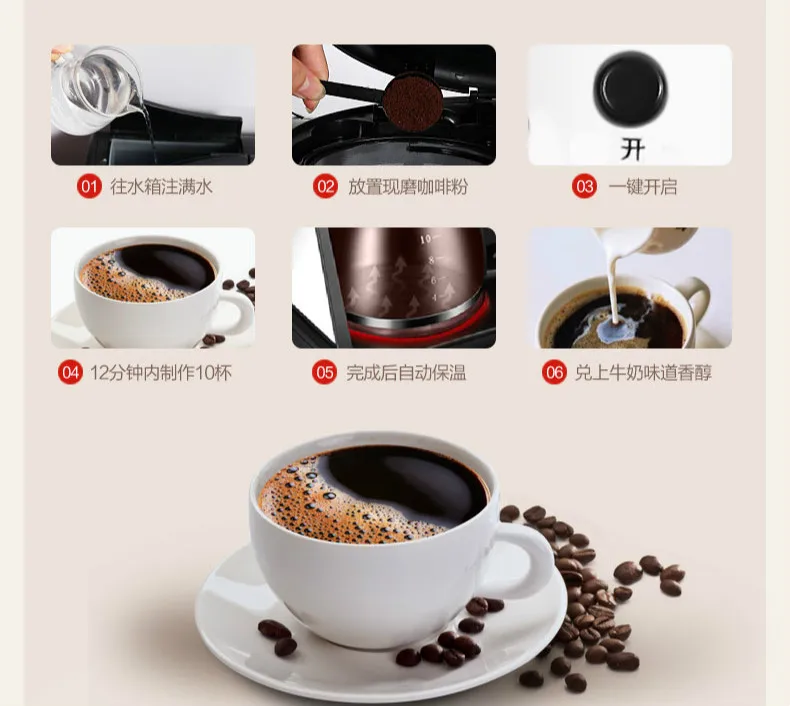 开

01 往水箱注满水

02 放置现磨咖啡粉

03 一键开启

10
8
6
4

04 12分钟内制作10杯

05 完成后自动保温

06 兑上牛奶味道香醇