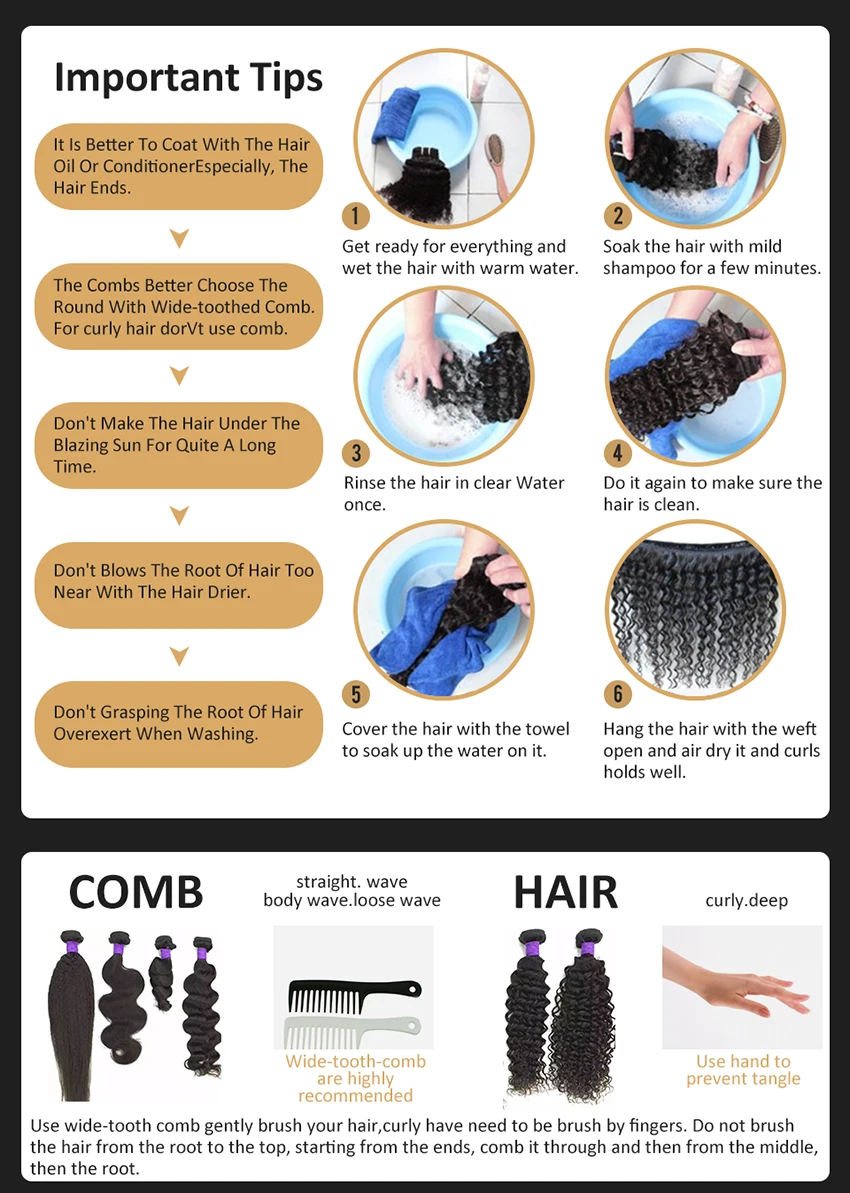 Important Tips

It Is Better To Coat With The Hair Oil Or ConditionerEspecially, The Hair Ends.

The Combs Better Choose The Round With Wide-toothed Comb. For curly hair dorVt use comb.

Don't Make The Hair Under The Blazing Sun For Quite A Long Time.

Don't Blows The Root Of Hair Too Near With The Hair Drier.

Don't Grasping The Root Of Hair Overexert When Washing.

1
Get ready for everything and wet the hair with warm water.

2
Soak the hair with mild shampoo for a few minutes.

3
Rinse the hair in clear Water once.

4
Do it again to make sure the hair is clean.

5
Cover the hair with the towel to soak up the water on it.

6
Hang the hair with the weft open and air dry it and curls holds well.

COMB

straight. wave
body wave.loose wave

Wide-tooth-comb are highly recommended

HAIR

curly.deep

Use hand to prevent tangle

Use wide-tooth comb gently brush your hair,curly have need to be brush by fingers. Do not brush the hair from the root to the top, starting from the ends, comb it through and then from the middle, then the root.