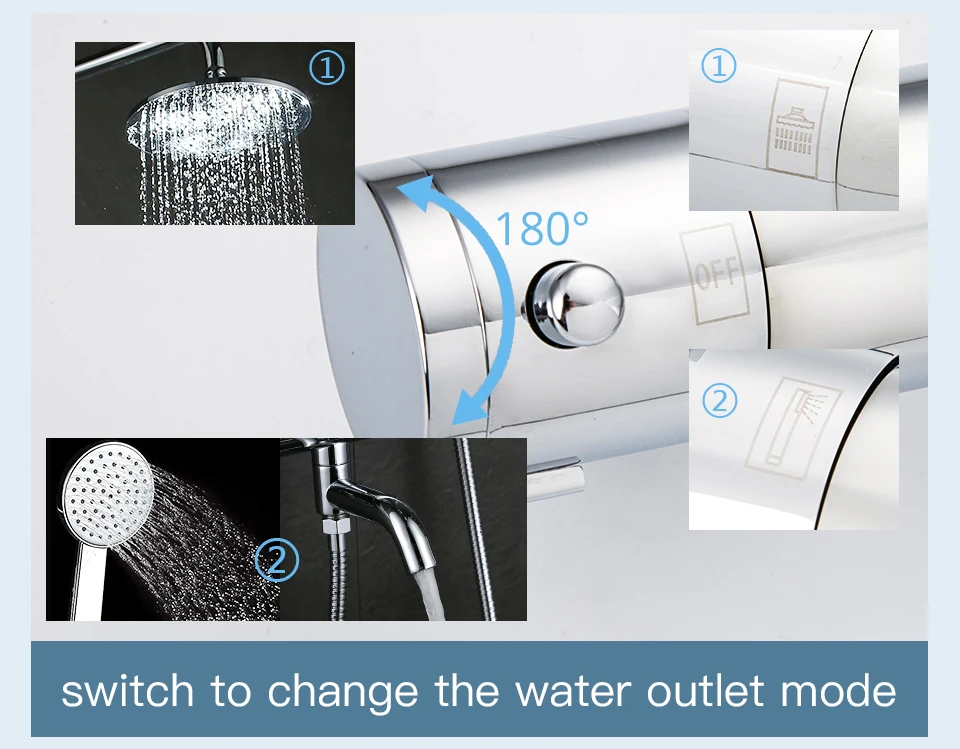 ①

①

180°

OFF

②

②

switch to change the water outlet mode