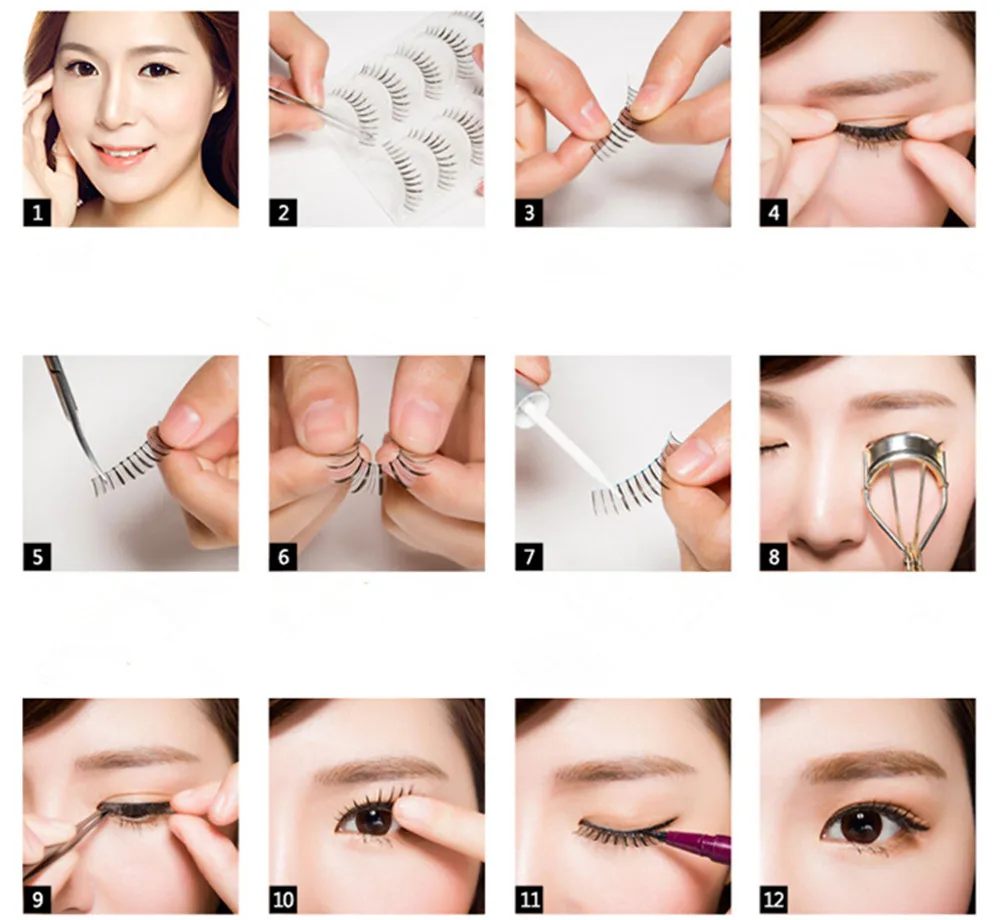 1
2
3
4
5
6
7
8
9
10
11
12