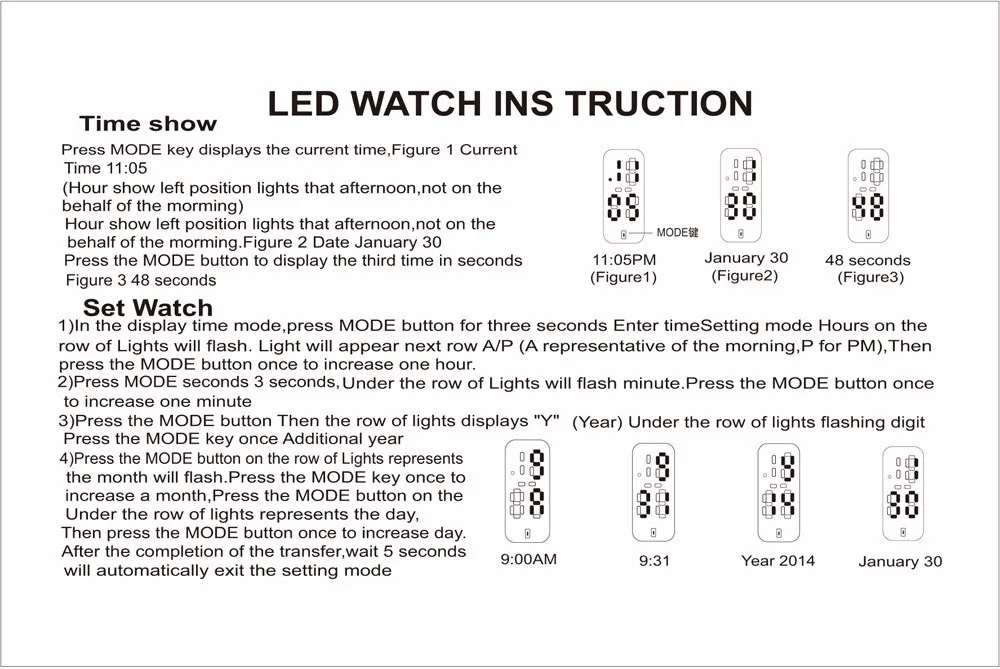 LED WATCH INS TRUCTION

Time show

Press MODE key displays the current time,Figure 1 Current Time 11:05
(Hour show left position lights that afternoon,not on the behalf of the morming)
Hour show left position lights that afternoon,not on the behalf of the morming.Figure 2 Date January 30
Press the MODE button to display the third time in seconds Figure 3 48 seconds

MODE键

11:05PM
(Figure1)

January 30
(Figure2)

48 seconds
(Figure3)

Set Watch

1)In the display time mode,press MODE button for three seconds Enter timeSetting mode Hours on the row of Lights will flash. Light will appear next row A/P (A representative of the morning,P for PM),Then press the MODE button once to increase one hour.
2)Press MODE seconds 3 seconds,Under the row of Lights will flash minute.Press the MODE button once to increase one minute
3)Press the MODE button Then the row of lights displays "Y" (Year) Under the row of lights flashing digit Press the MODE key once Additional year
4)Press the MODE button on the row of Lights represents the month will flash.Press the MODE key once to increase a month,Press the MODE button on the Under the row of lights represents the day,
Then press the MODE button once to increase day.
After the completion of the transfer,wait 5 seconds will automatically exit the setting mode

9:00AM

9:31

Year 2014

January 30