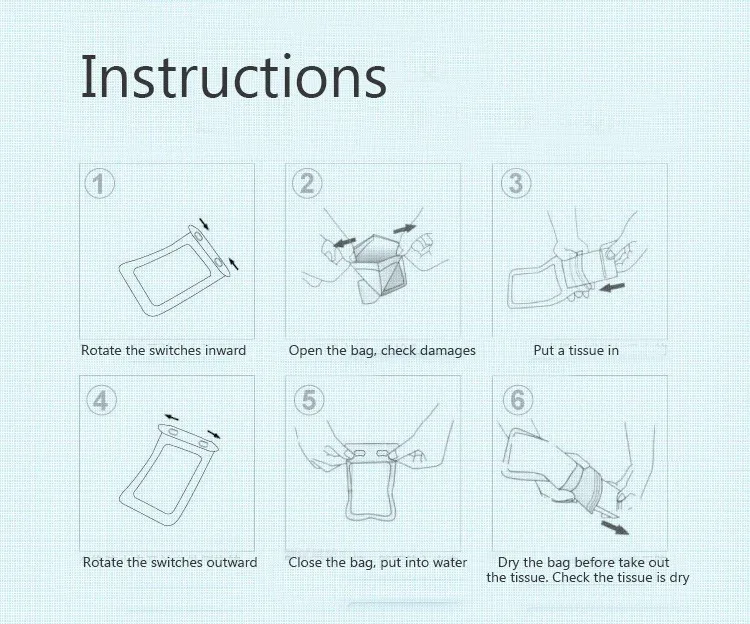 Instructions

1
Rotate the switches inward

2
Open the bag, check damages

3
Put a tissue in

4
Rotate the switches outward

5
Close the bag, put into water

6
Dry the bag before take out the tissue. Check the tissue is dry