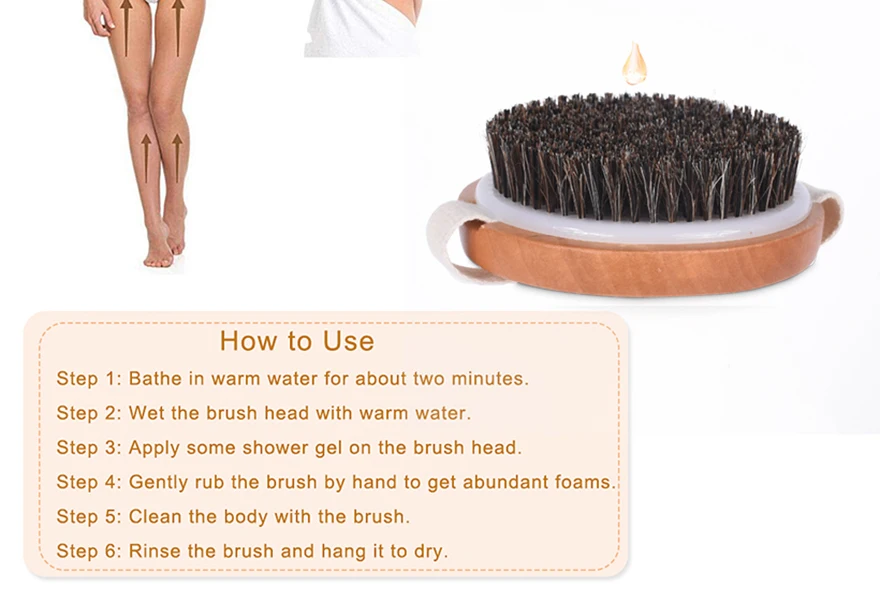 How to Use

Step 1: Bathe in warm water for about two minutes.

Step 2: Wet the brush head with warm water.

Step 3: Apply some shower gel on the brush head.

Step 4: Gently rub the brush by hand to get abundant foams.

Step 5: Clean the body with the brush.

Step 6: Rinse the brush and hang it to dry.