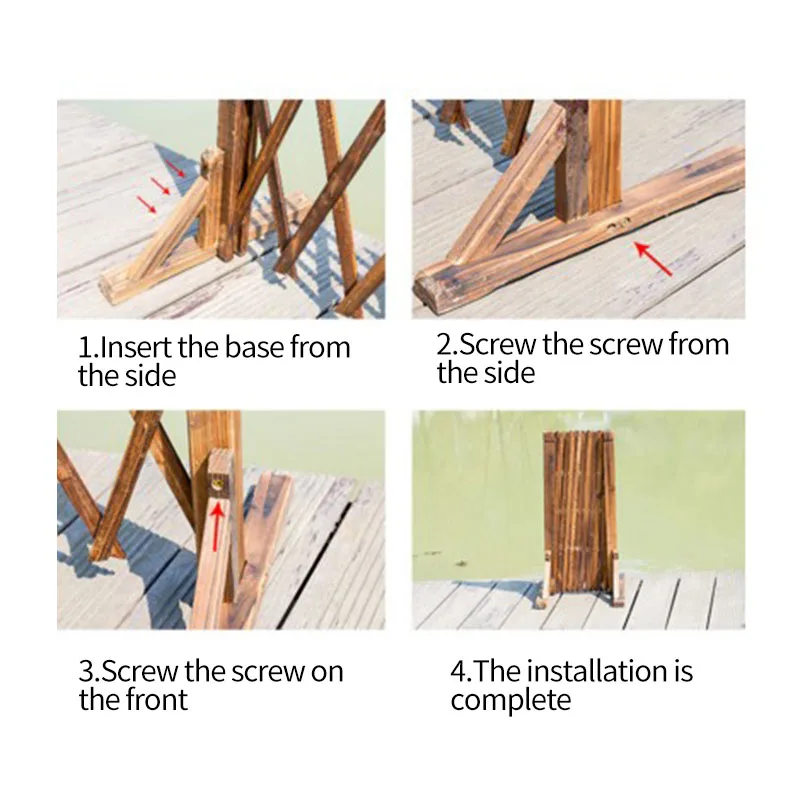 1.Insert the base from the side

2.Screw the screw from the side

3.Screw the screw on the front

4.The installation is complete