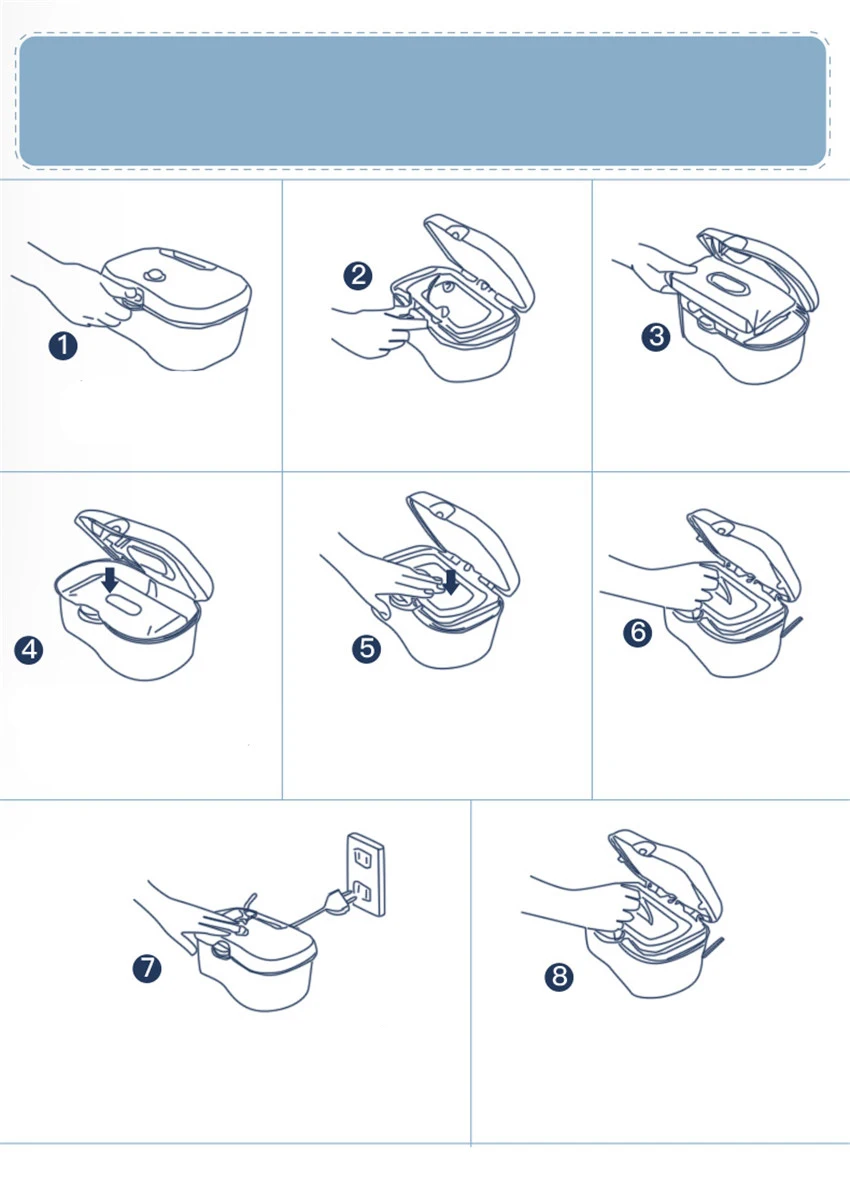 1

2

3

4

5

6

7

8