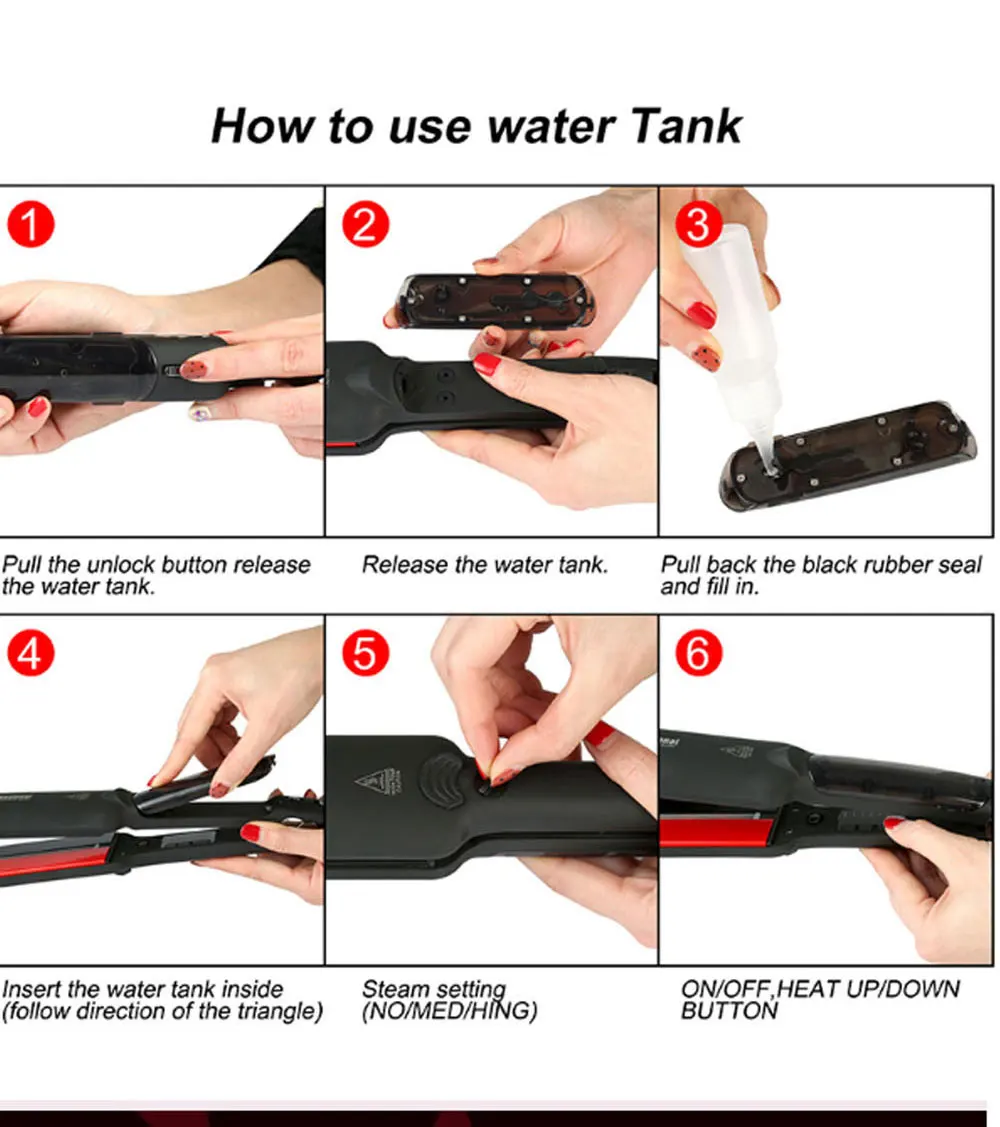 How to use water Tank

1

Pull the unlock button release the water tank.

2

Release the water tank.

3

Pull back the black rubber seal and fill in.

4

Insert the water tank inside (follow direction of the triangle)

5

Steam setting (NO/MED/HING)

6

ON/OFF,HEAT UP/DOWN BUTTON