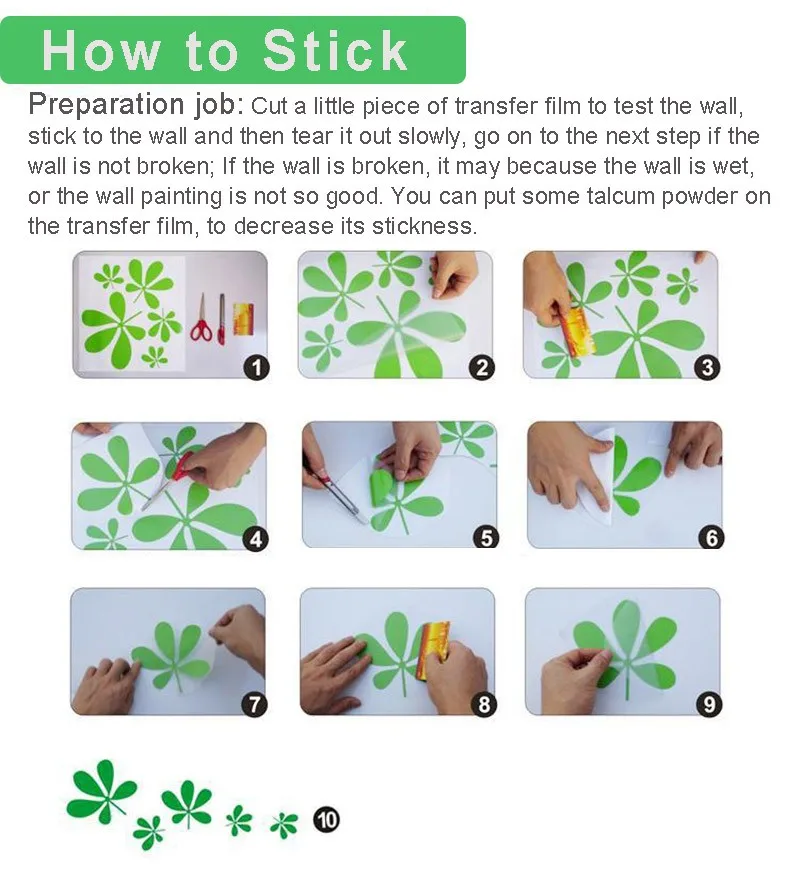 How to Stick

Preparation job: Cut a little piece of transfer film to test the wall, stick to the wall and then tear it out slowly, go on to the next step if the wall is not broken; If the wall is broken, it may because the wall is wet, or the wall painting is not so good. You can put some talcum powder on the transfer film, to decrease its stickness.

1

2

3

4

5

6

7

8

9

10