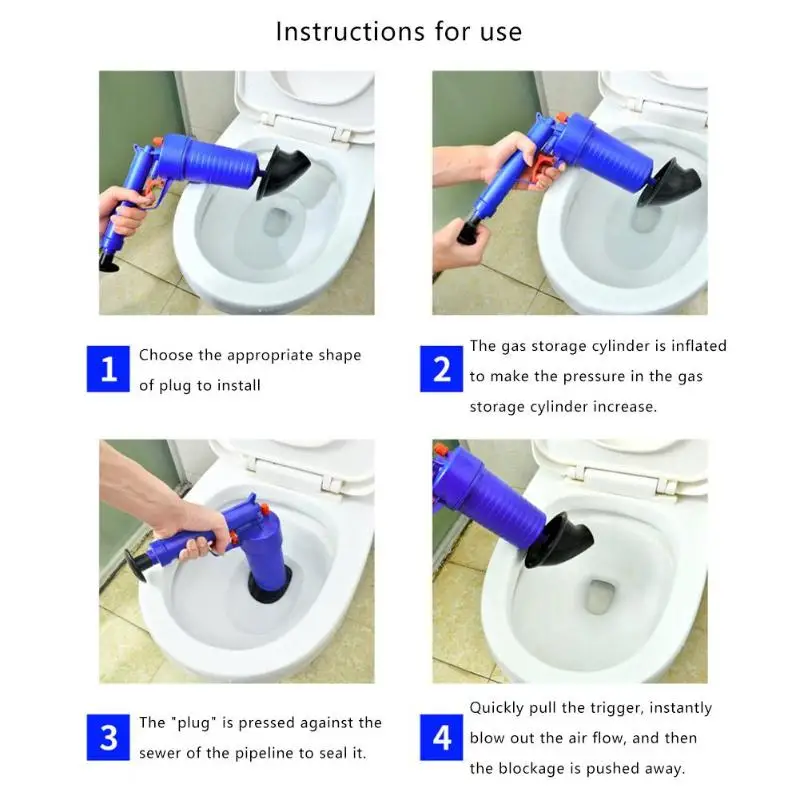 Instructions for use

1 Choose the appropriate shape of plug to install

2 The gas storage cylinder is inflated to make the pressure in the gas storage cylinder increase.

3 The "plug" is pressed against the sewer of the pipeline to seal it.

4 Quickly pull the trigger, instantly blow out the air flow, and then the blockage is pushed away.