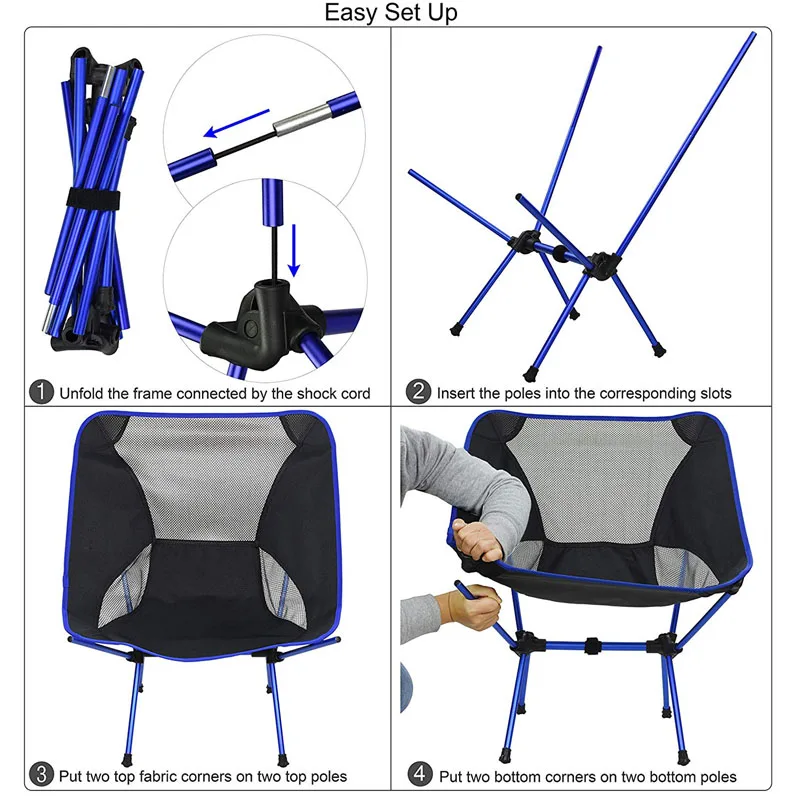 Easy Set Up

1 Unfold the frame connected by the shock cord

2 Insert the poles into the corresponding slots

3 Put two top fabric corners on two top poles

4 Put two bottom corners on two bottom poles