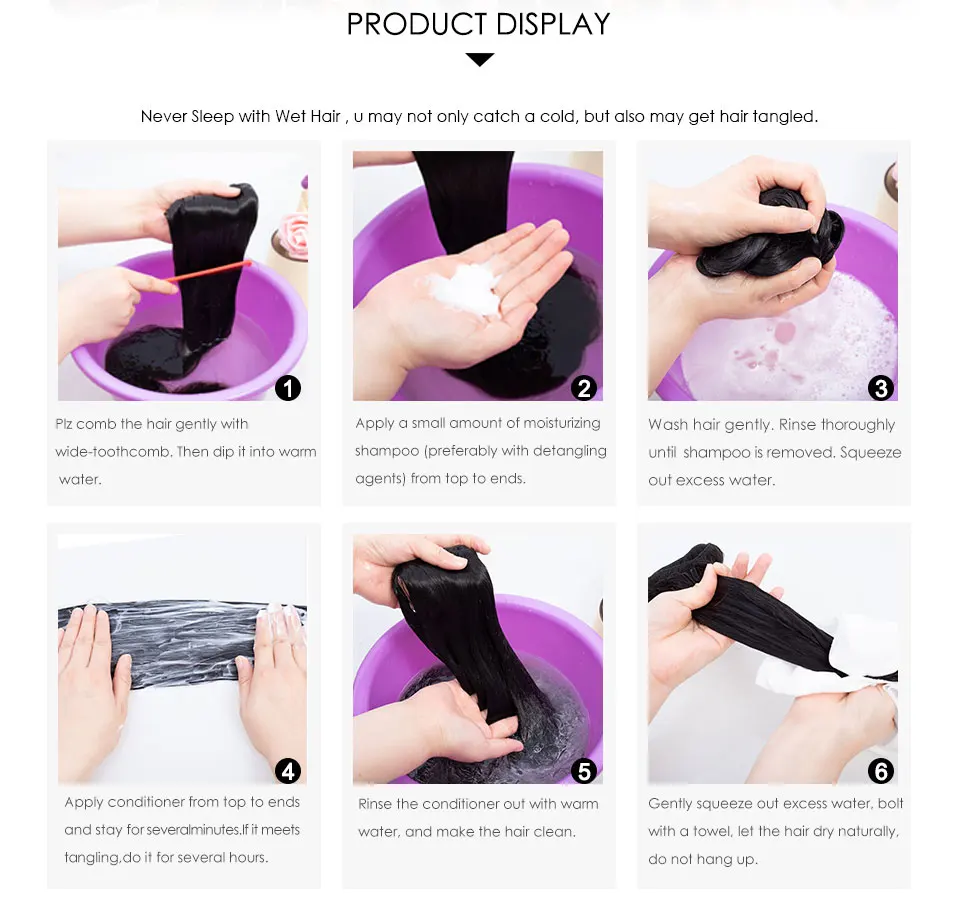 PRODUCT DISPLAY

Never Sleep with Wet Hair , u may not only catch a cold, but also may get hair tangled.

1
Plz comb the hair gently with wide-toothcomb. Then dip it into warm water.

2
Apply a small amount of moisturizing shampoo (preferably with detangling agents) from top to ends.

3
Wash hair gently. Rinse thoroughly until shampoo is removed. Squeeze out excess water.

4
Apply conditioner from top to ends and stay for severalminutes.If it meets tangling,do it for several hours.

5
Rinse the conditioner out with warm water, and make the hair clean.

6
Gently squeeze out excess water, bolt with a towel, let the hair dry naturally, do not hang up.