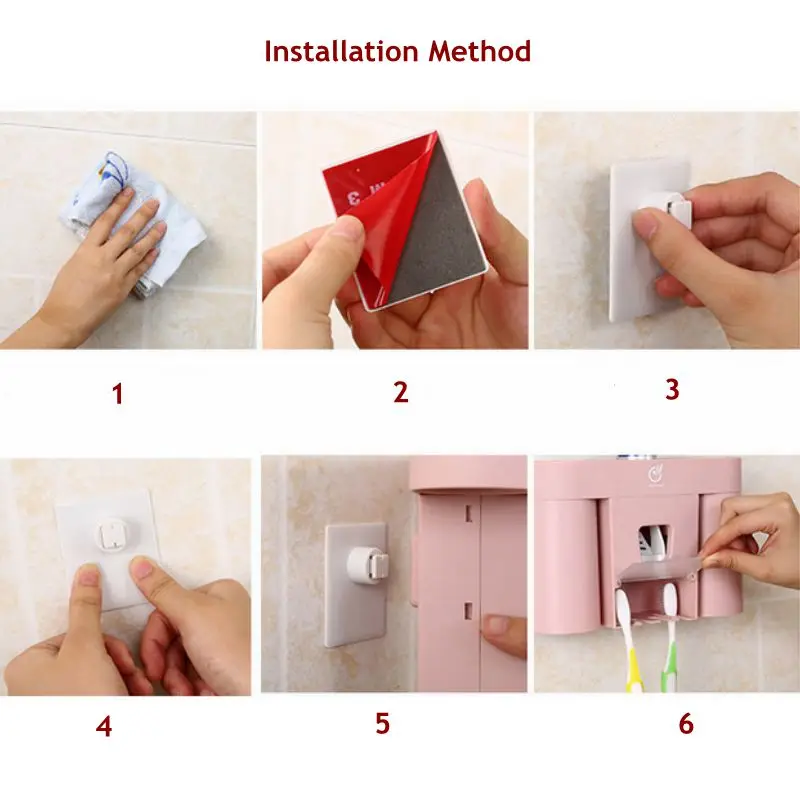 Installation Method

1

2

3

4

5

6