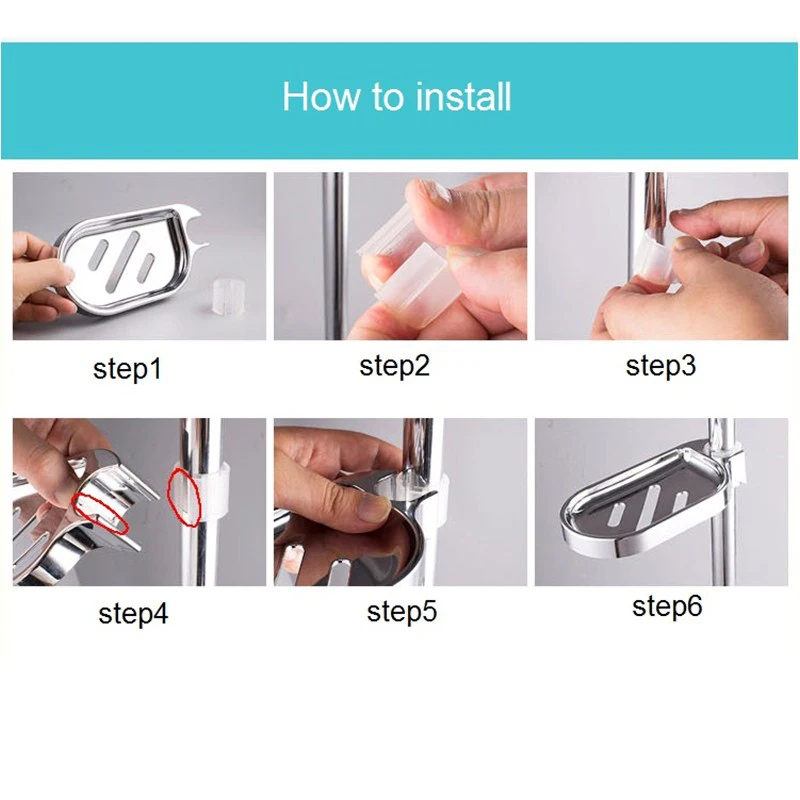 How to install

step1

step2

step3

step4

step5

step6