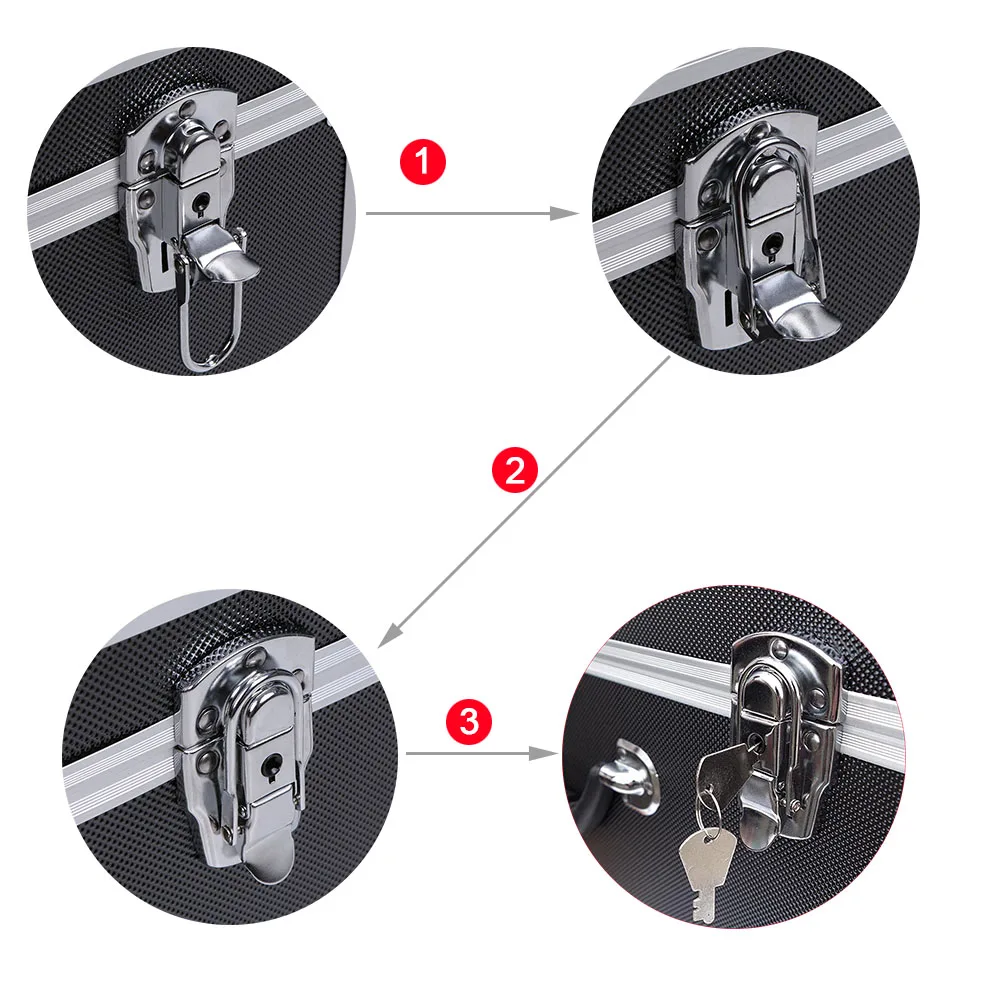 1

2

3