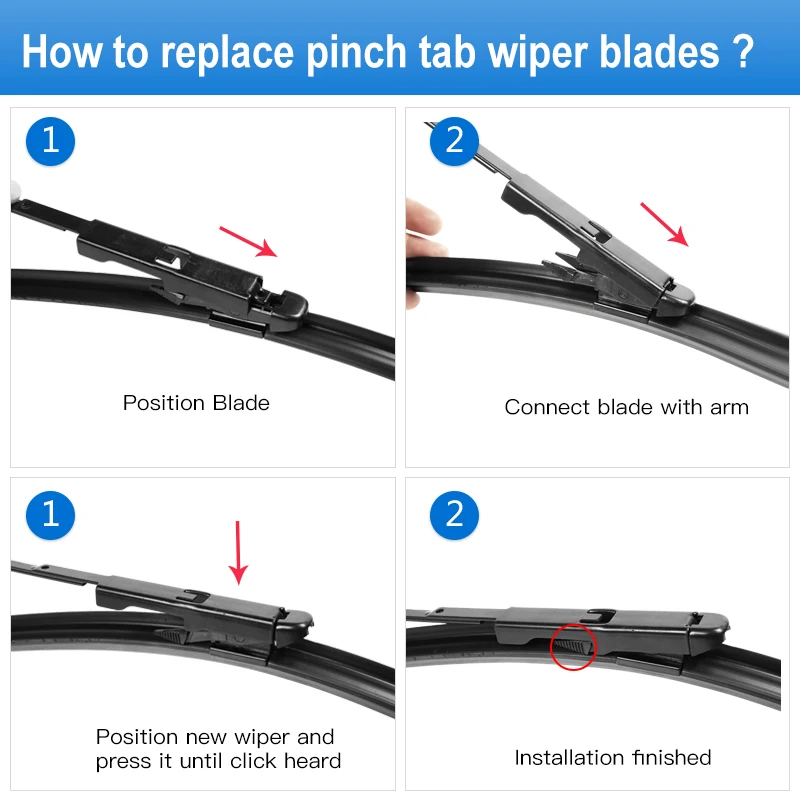 How to replace pinch tab wiper blades ?

1

Position Blade

2

Connect blade with arm

1

Position new wiper and press it until click heard

2

Installation finished