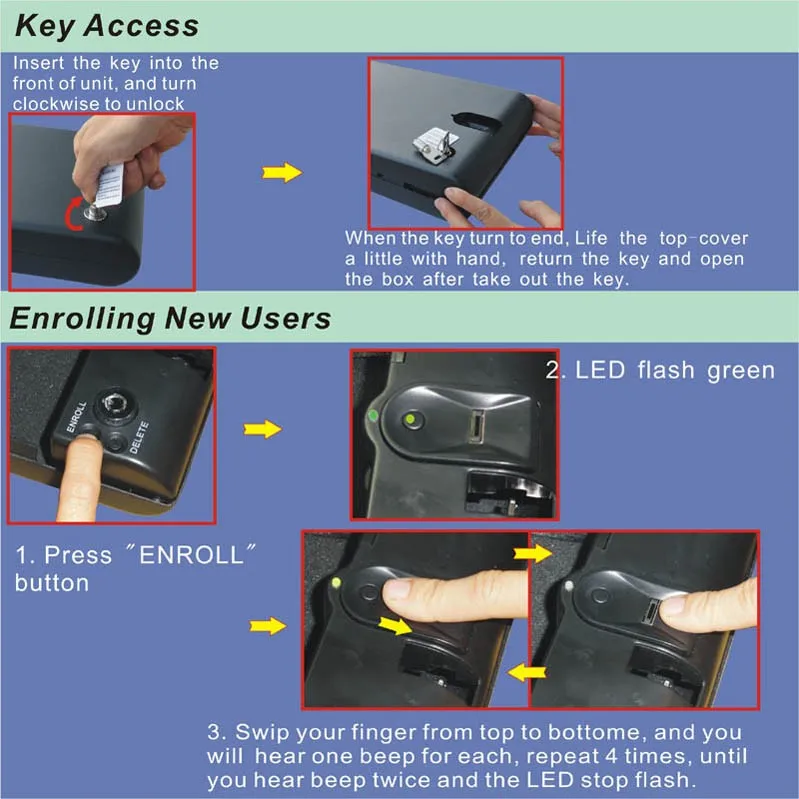 Key Access

Insert the key into the front of unit, and turn clockwise to unlock

When the key turn to end, Life the top-cover a little with hand, return the key and open the box after take out the key.

Enrolling New Users

ENROLL

DELETE

2. LED flash green

1. Press "ENROLL" button

3. Swip your finger from top to bottome, and you will hear one beep for each, repeat 4 times, until you hear beep twice and the LED stop flash.