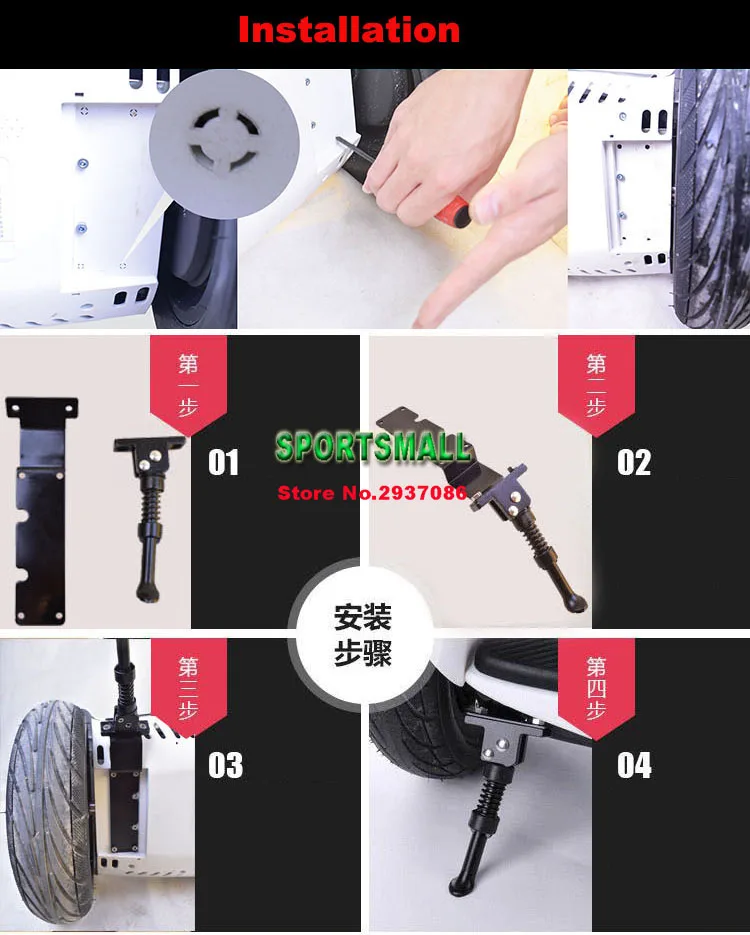 Installation

第一步

01

SPORTSMALL

Store No.2937086

第二步

02

安装步骤

第三步

03

第四步

04