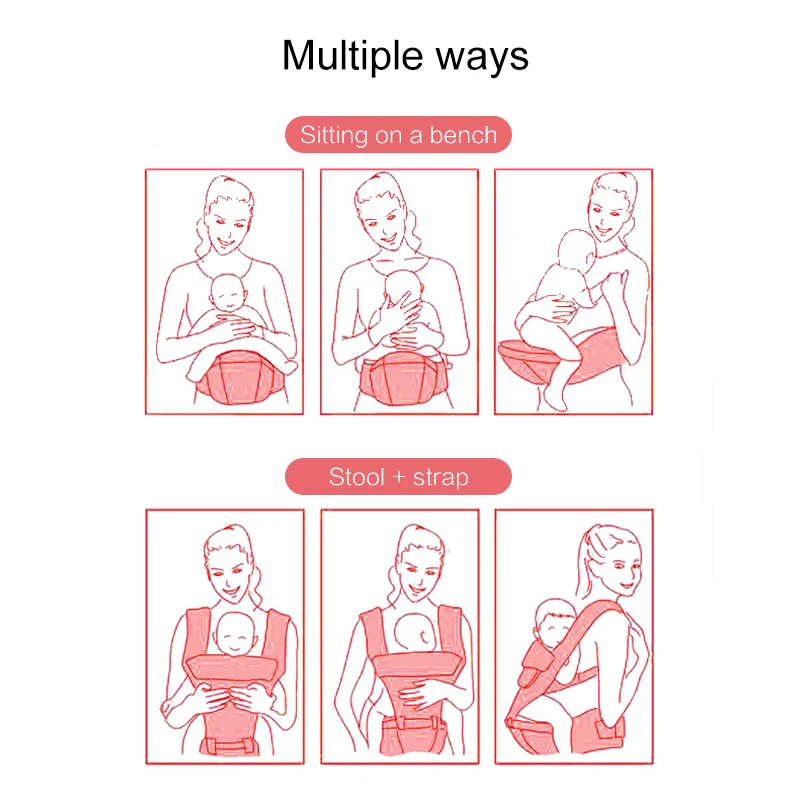 Multiple ways

Sitting on a bench

Stool + strap