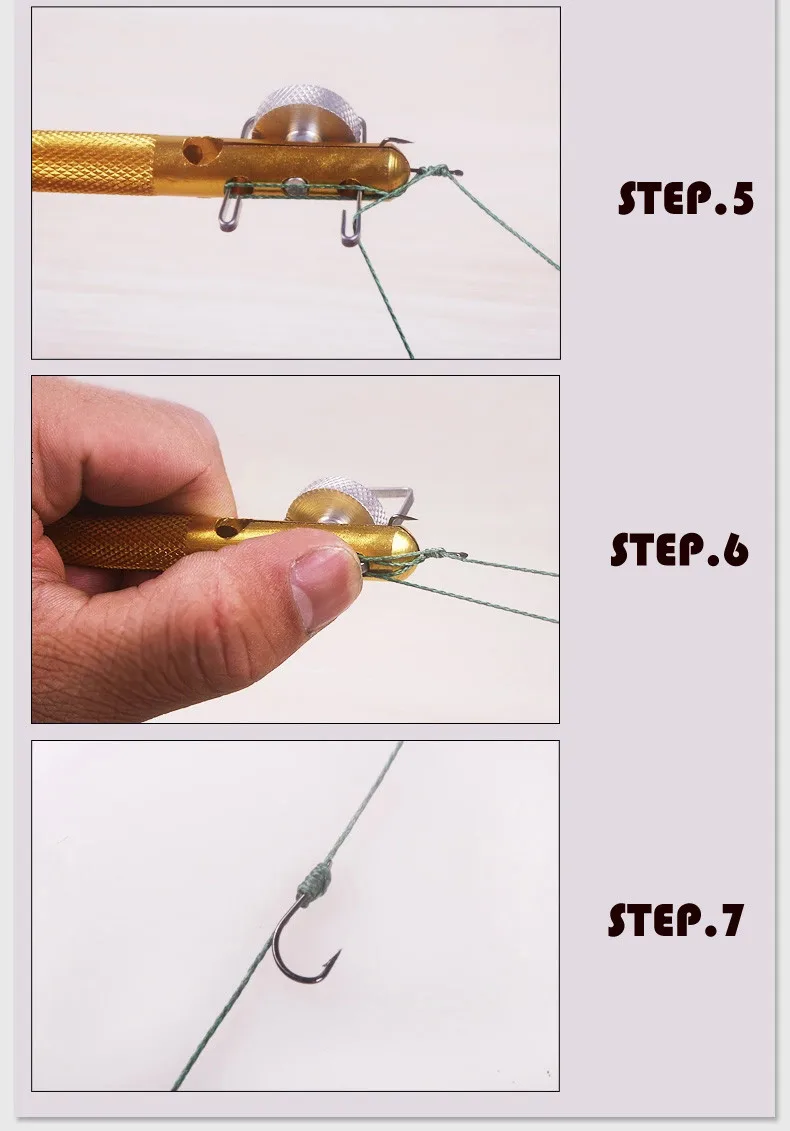 STEP.5

STEP.6

STEP.7