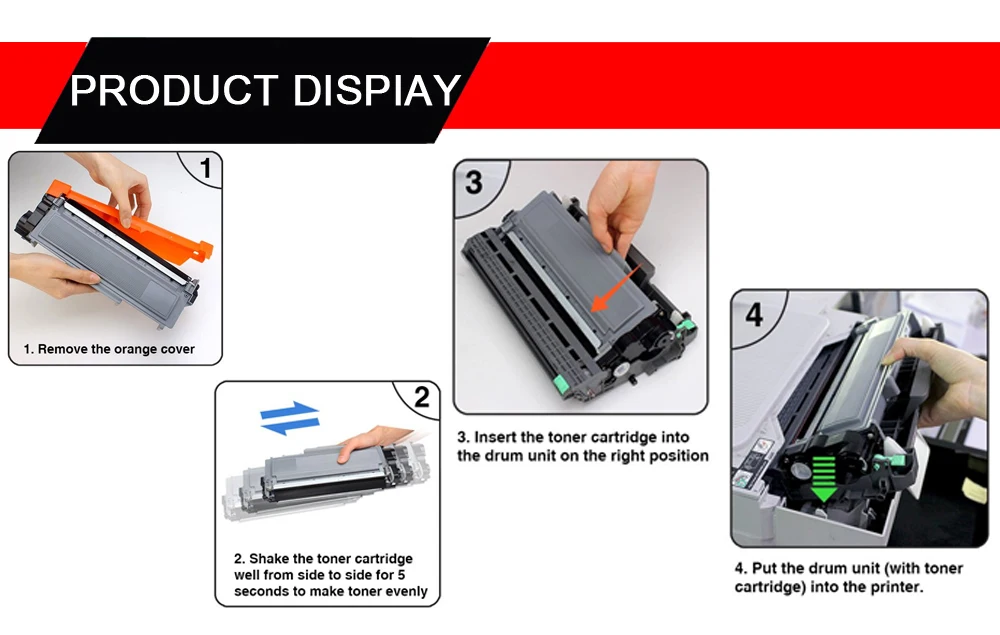 PRODUCT DISPIAY

1

1. Remove the orange cover

2

2. Shake the toner cartridge well from side to side for 5 seconds to make toner evenly

3

3. Insert the toner cartridge into the drum unit on the right position

4

4. Put the drum unit (with toner cartridge) into the printer.