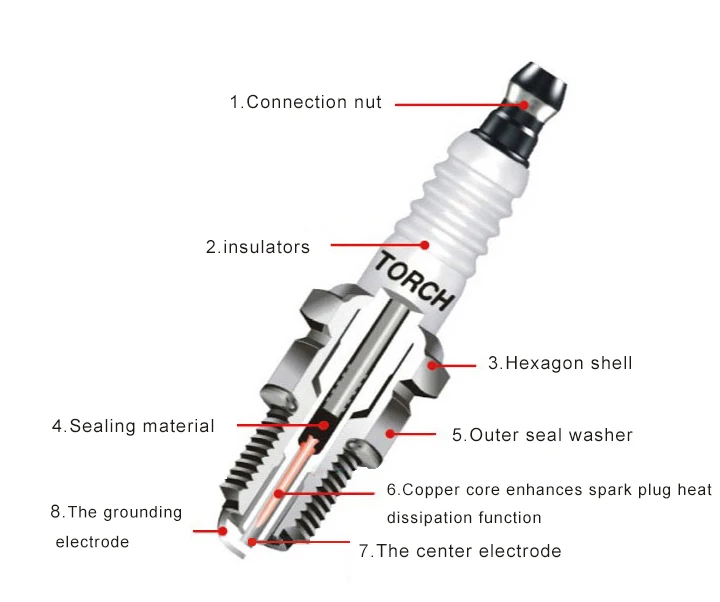 1.Connection nut

2.insulators

TORCH

3.Hexagon shell

4.Sealing material

5.Outer seal washer

6.Copper core enhances spark plug heat dissipation function

8.The grounding electrode

7.The center electrode