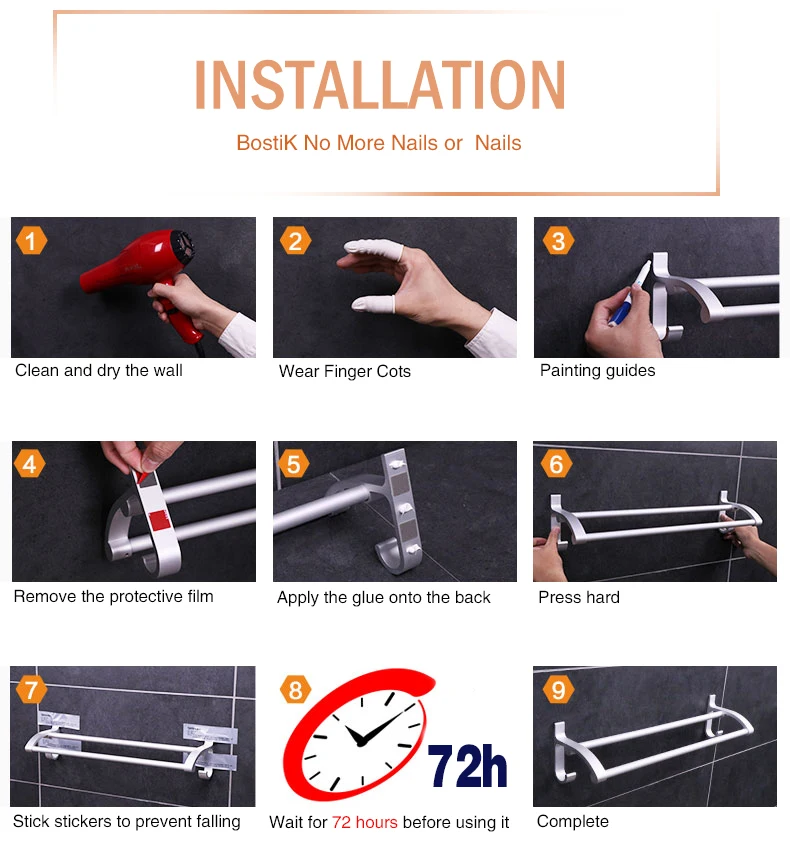 INSTALLATION
BostiK No More Nails or Nails

1
Clean and dry the wall

2
Wear Finger Cots

3
Painting guides

4
Remove the protective film

5
Apply the glue onto the back

6
Press hard

7
Stick stickers to prevent falling

8
72h
Wait for 72 hours before using it

9
Complete