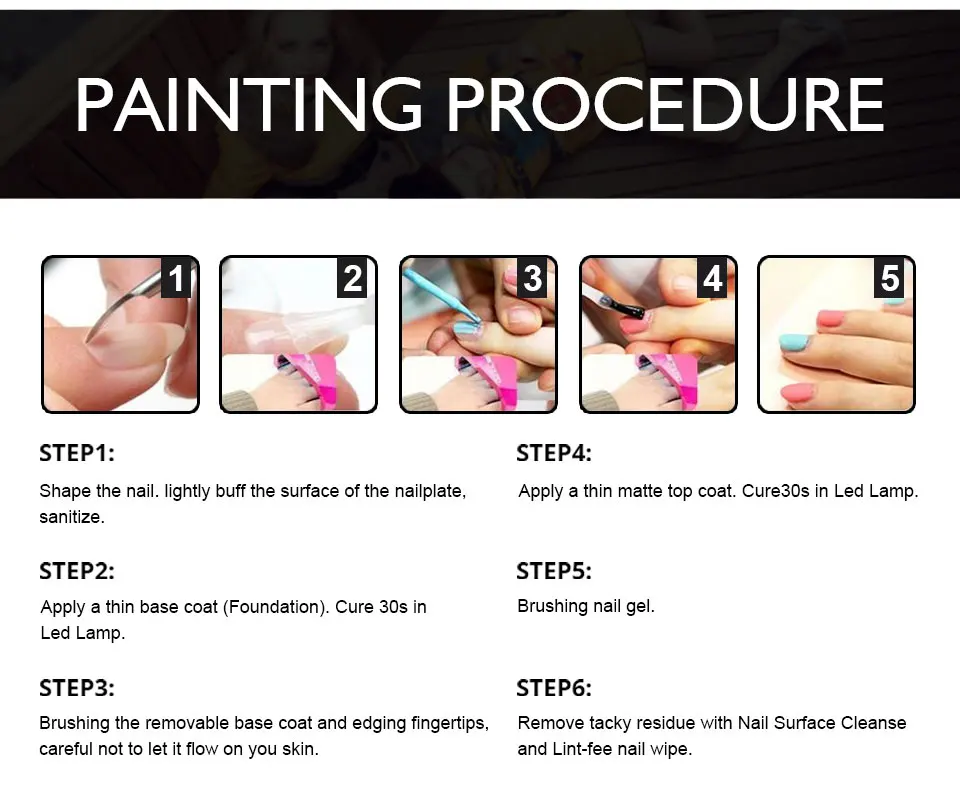 PAINTING PROCEDURE

1

2

3

4

5

STEP1:

Shape the nail. lightly buff the surface of the nailplate, sanitize.

STEP2:

Apply a thin base coat (Foundation). Cure 30s in Led Lamp.

STEP3:

Brushing the removable base coat and edging fingertips, careful not to let it flow on you skin.

STEP4:

Apply a thin matte top coat. Cure30s in Led Lamp.

STEP5:

Brushing nail gel.

STEP6:

Remove tacky residue with Nail Surface Cleanse and Lint-fee nail wipe.