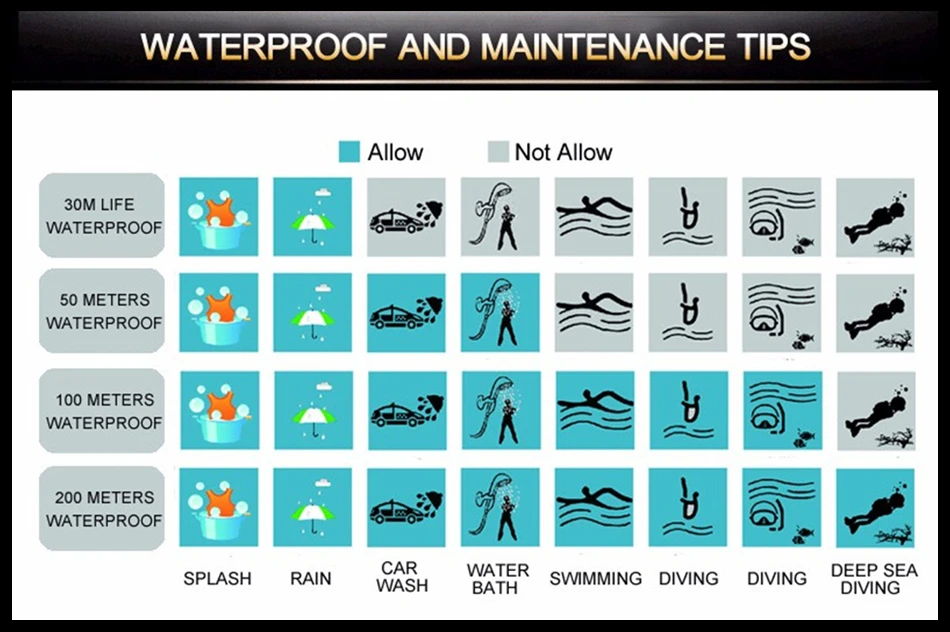 WATERPROOF AND MAINTENANCE TIPS

Allow Not Allow

30M LIFE WATERPROOF

50 METERS WATERPROOF

100 METERS WATERPROOF

200 METERS WATERPROOF

SPLASH RAIN CAR WASH WATER BATH SWIMMING DIVING DIVING DEEP SEA DIVING