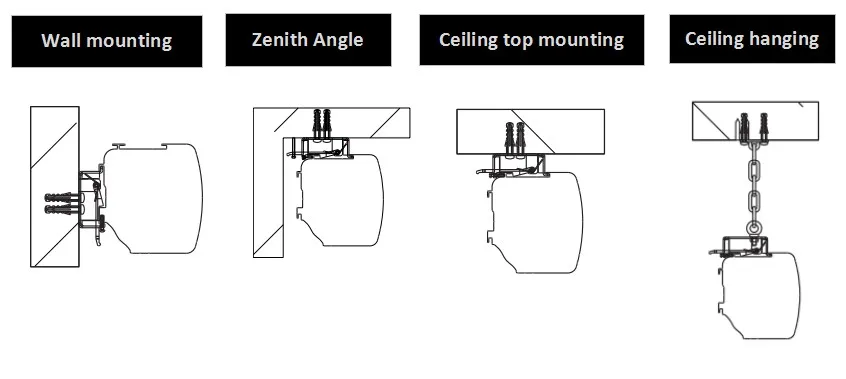 Wall mounting

Zenith Angle

Ceiling top mounting

Ceiling hanging