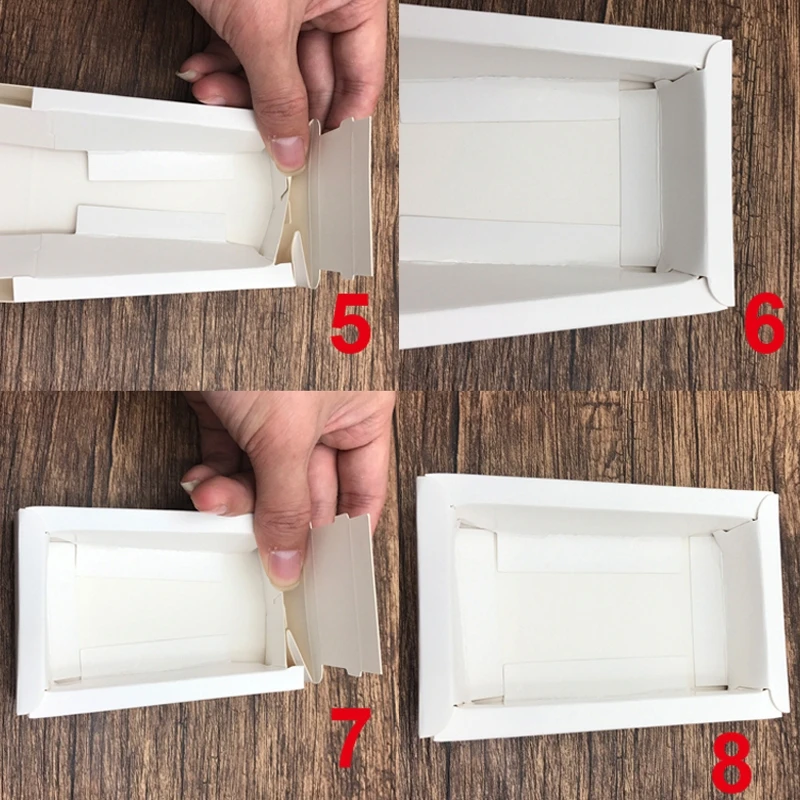 5

6

7

8