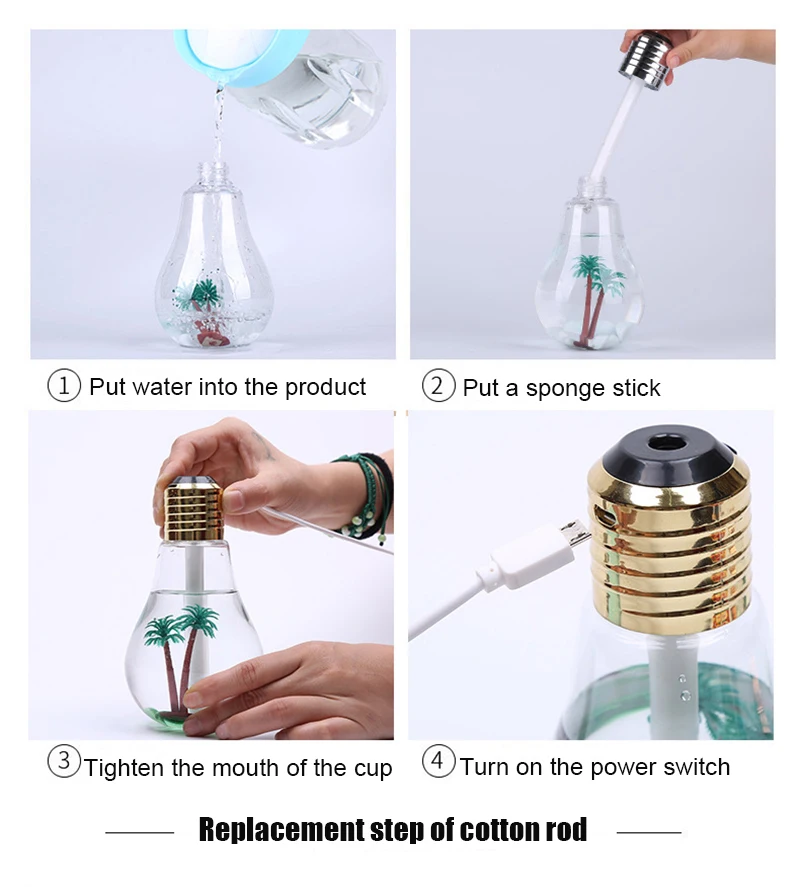 ① Put water into the product

② Put a sponge stick

③ Tighten the mouth of the cup

④ Turn on the power switch

Replacement step of cotton rod