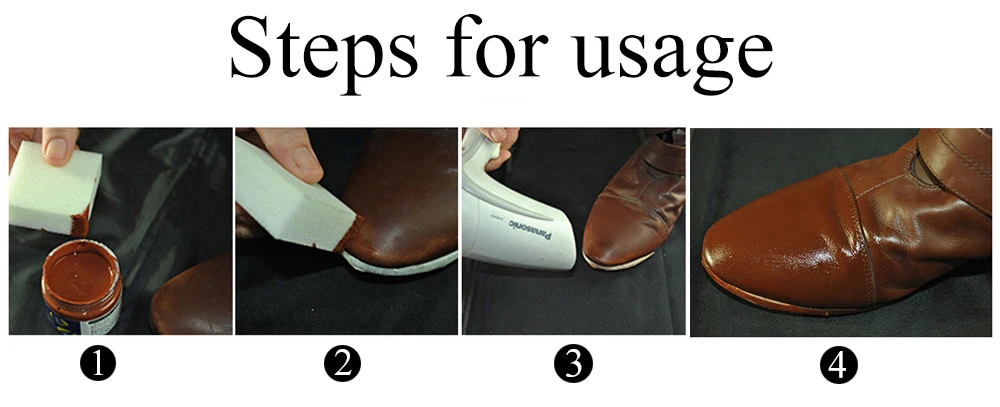 Steps for usage

Panasonic

❶ ❷ ❸ ❹