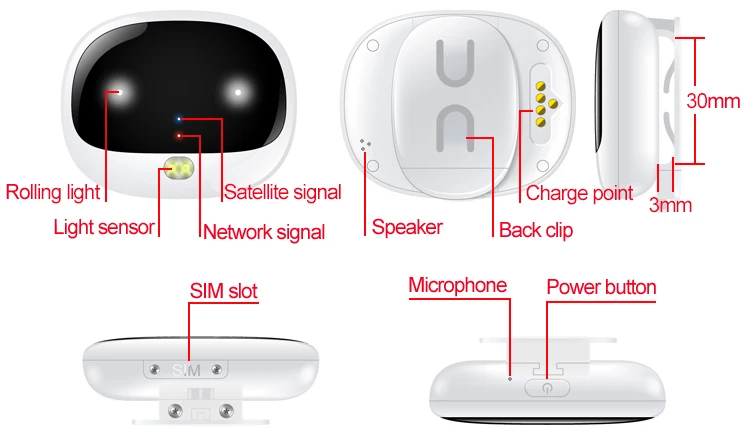 Rolling light
Light sensor
Satellite signal
Network signal
Speaker
Back clip
Charge point
30mm
3mm
SIM slot
SIM
Microphone
Power button