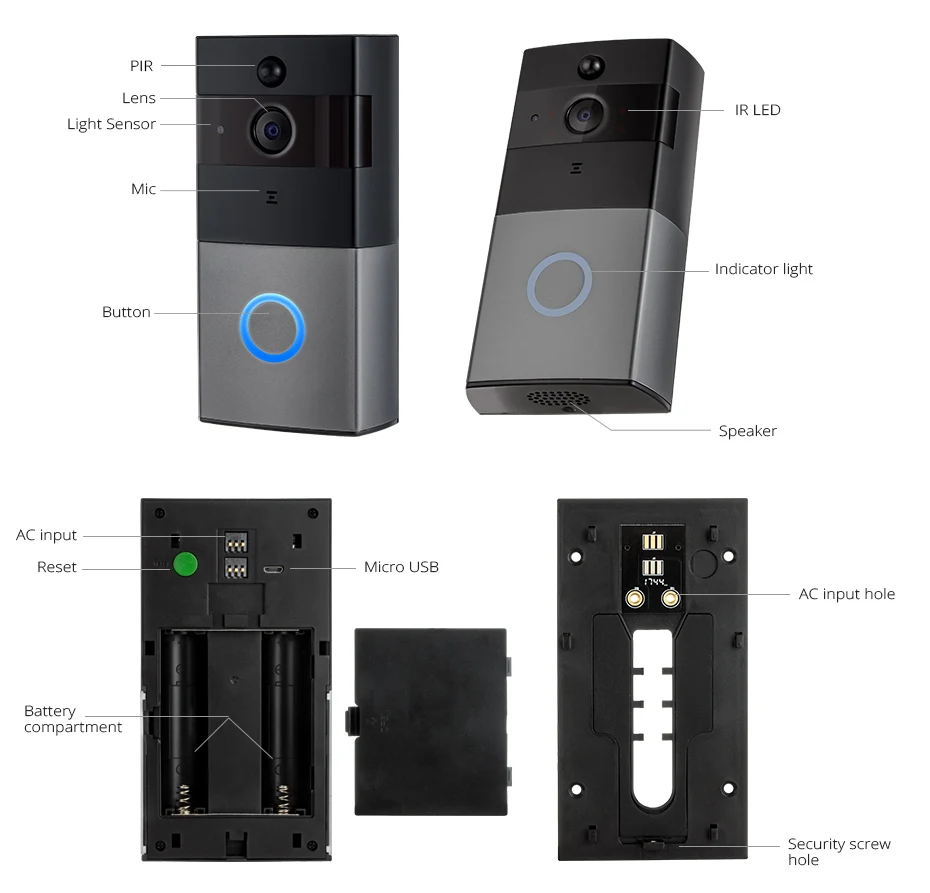 PIR
Lens
Light Sensor
Mic
Button

IR LED
Indicator light
Speaker

AC input
Reset
Micro USB
Battery compartment

AC input hole
Security screw hole