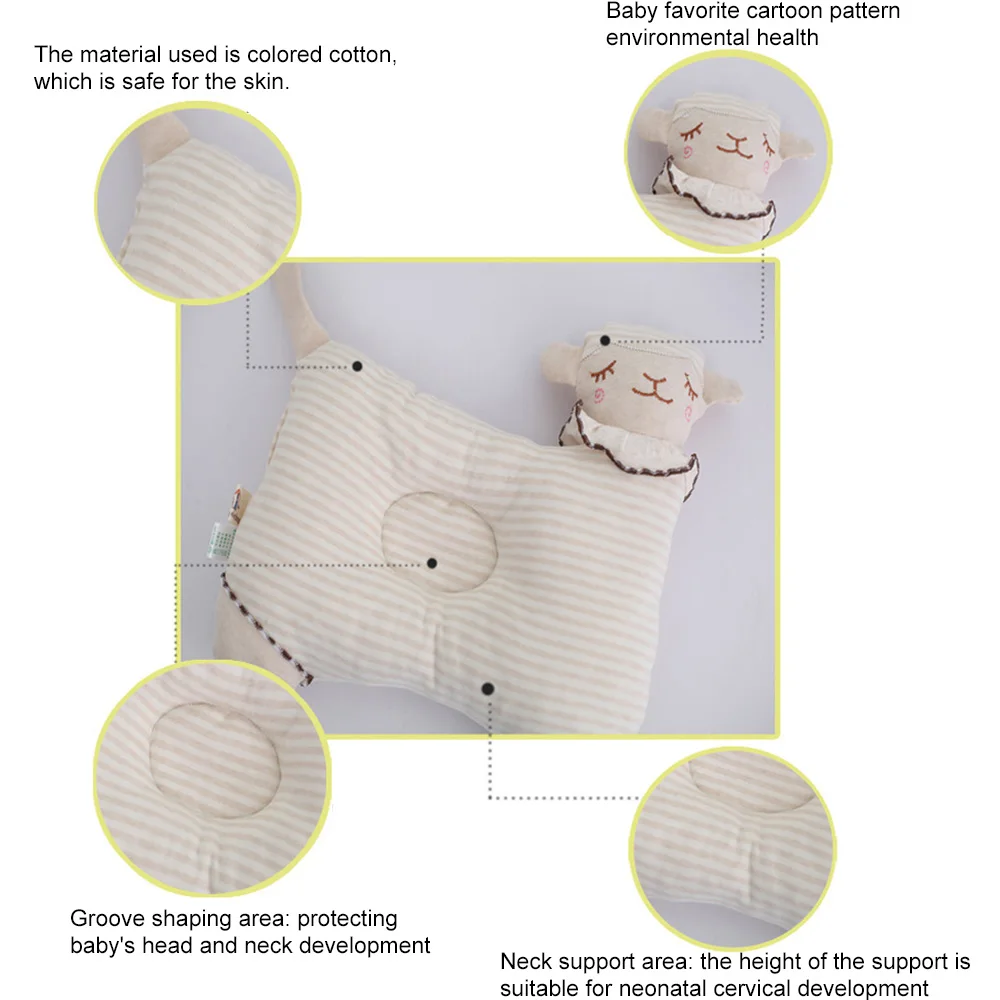 The material used is colored cotton, which is safe for the skin.

Baby favorite cartoon pattern environmental health

Groove shaping area: protecting baby's head and neck development

Neck support area: the height of the support is suitable for neonatal cervical development