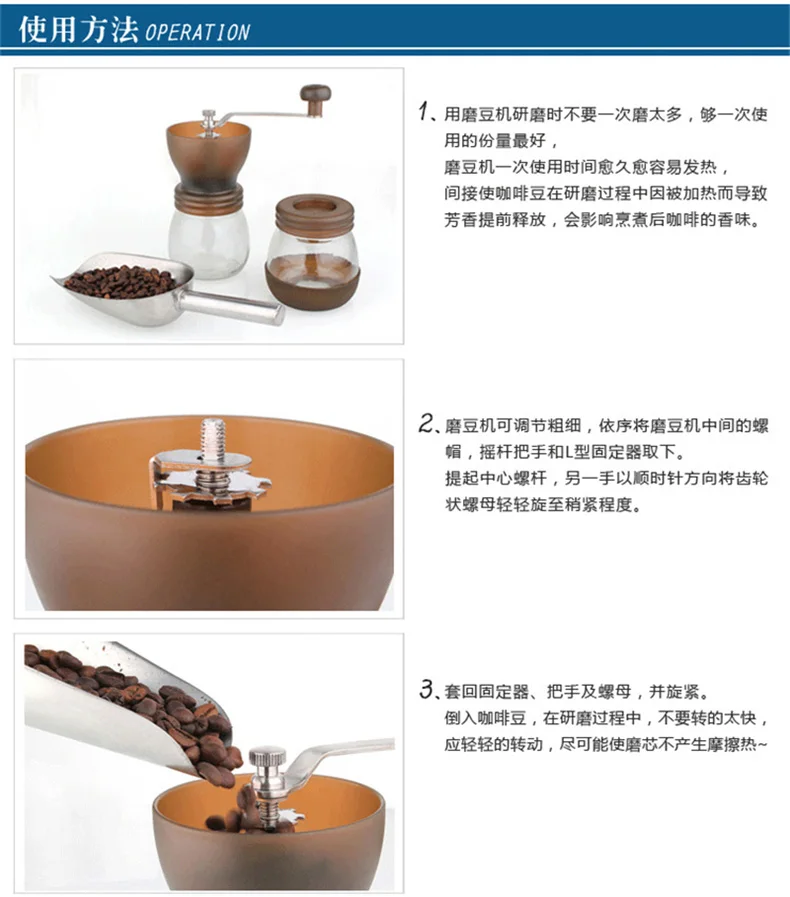 使用方法 OPERATION

1、用磨豆机研磨时不要一次磨太多，够一次使用的份量最好，
磨豆机一次使用时间愈久愈容易发热，
间接使咖啡豆在研磨过程中因被加热而导致芳香提前释放，会影响烹煮后咖啡的香味。

2、磨豆机可调节粗细，依序将磨豆机中间的螺帽，摇杆把手和L型固定器取下。
提起中心螺杆，另一手以顺时针方向将齿轮状螺母轻轻旋至稍紧程度。

3、套回固定器、把手及螺母，并旋紧。
倒入咖啡豆，在研磨过程中，不要转的太快，应轻轻的转动，尽可能使磨芯不产生摩擦热~