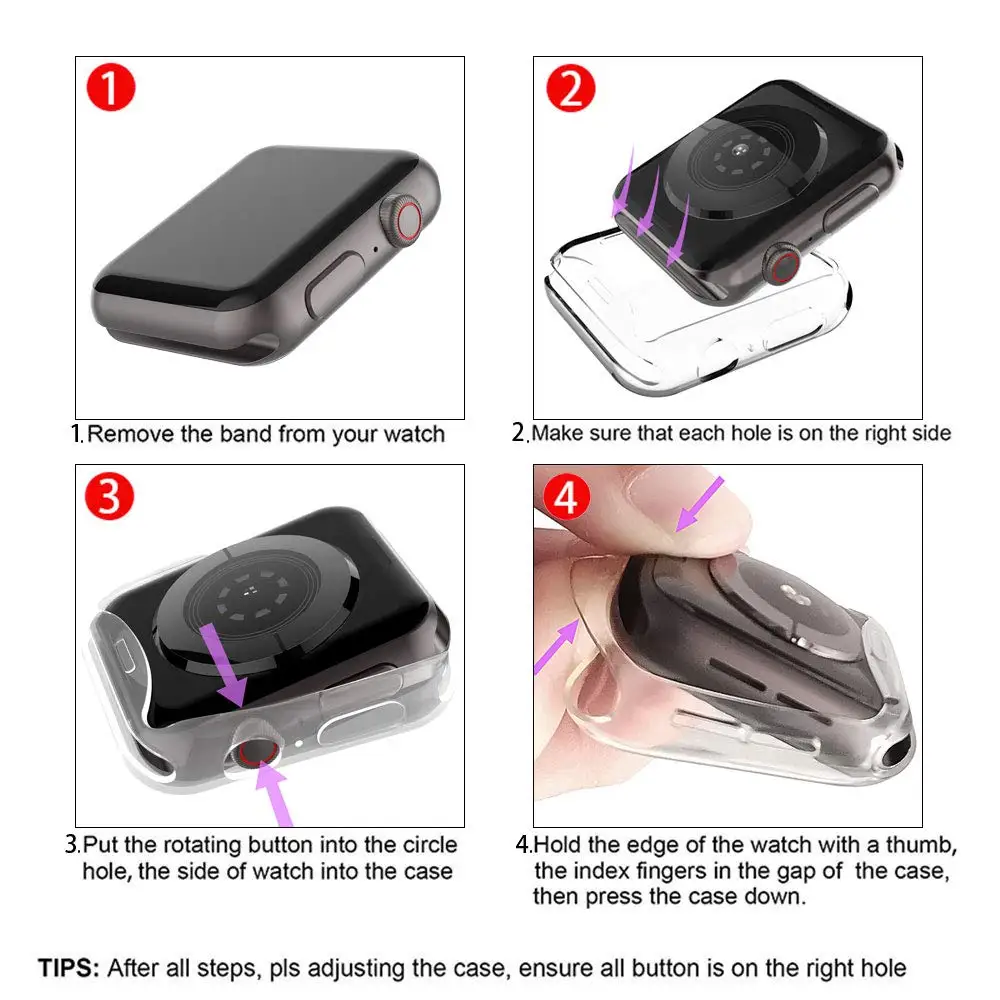 1

1.Remove the band from your watch

2

2.Make sure that each hole is on the right side

3

3.Put the rotating button into the circle hole, the side of watch into the case

4

4.Hold the edge of the watch with a thumb, the index fingers in the gap of the case, then press the case down.

TIPS: After all steps, pls adjusting the case, ensure all button is on the right hole