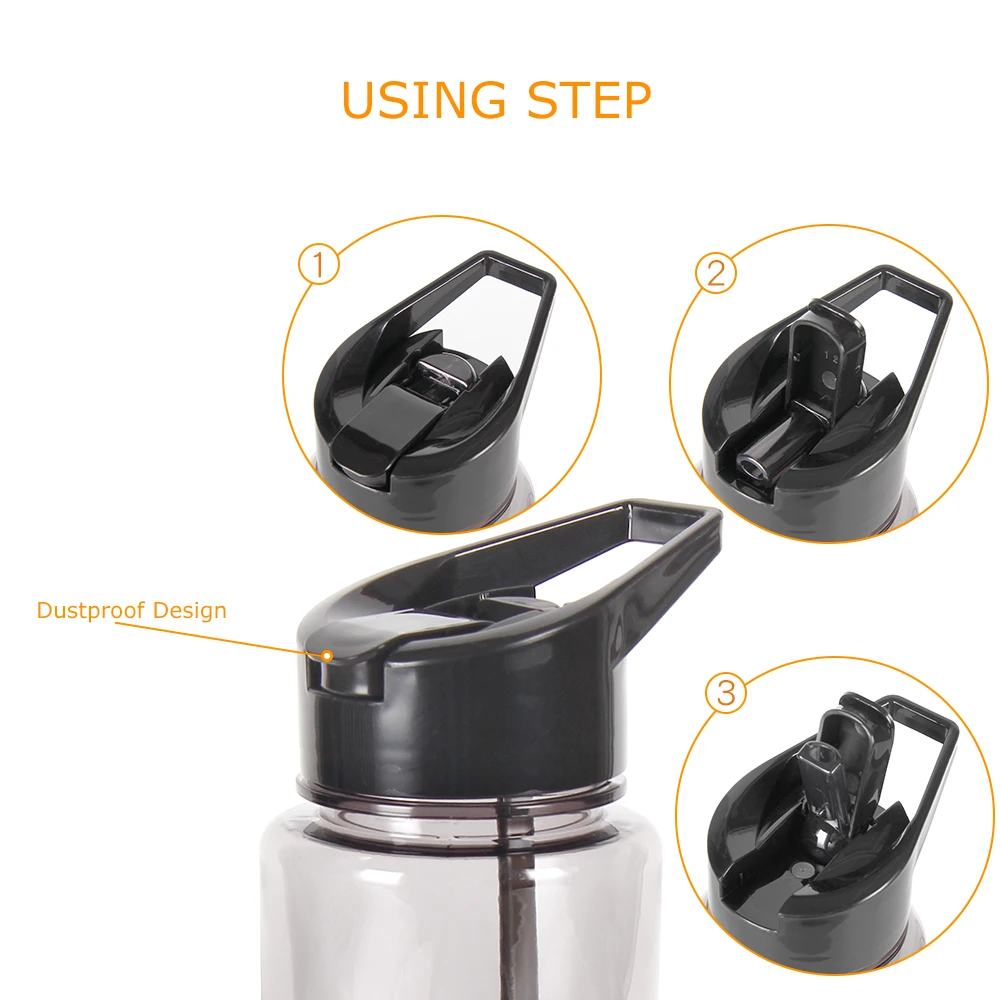 USING STEP

①

②

Dustproof Design

③