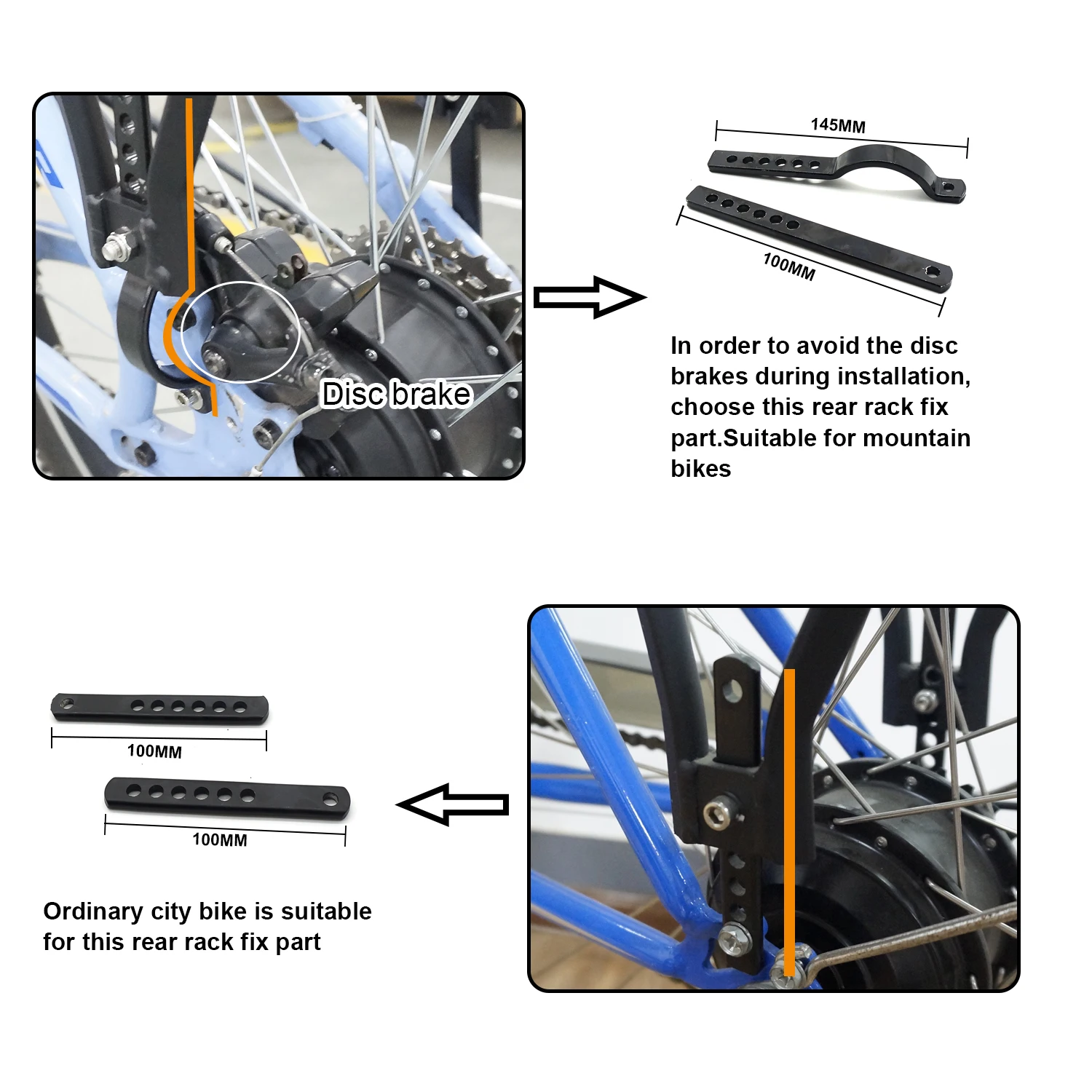 Disc brake

145MM

100MM

In order to avoid the disc brakes during installation, choose this rear rack fix part.Suitable for mountain bikes

100MM

100MM

Ordinary city bike is suitable for this rear rack fix part