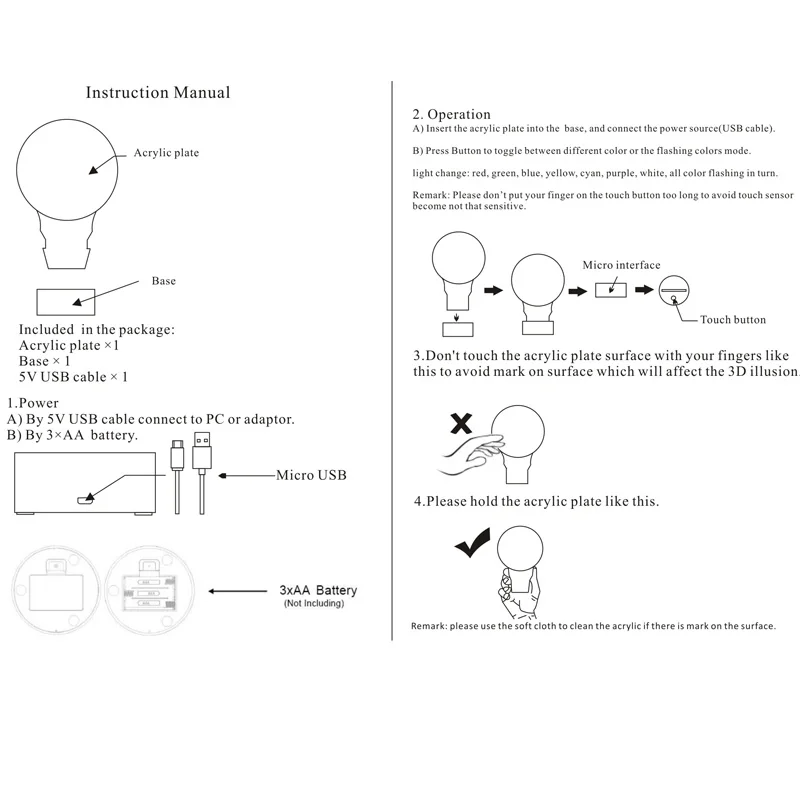 Instruction Manual

Acrylic plate

Base

Included in the package:
Acrylic plate ×1
Base × 1
5V USB cable × 1

1.Power
A) By 5V USB cable connect to PC or adaptor.
B) By 3×AA battery.

Micro USB

3xAA Battery
(Not Including)

2. Operation
A) Insert the acrylic plate into the base, and connect the power source(USB cable).

B) Press Button to toggle between different color or the flashing colors mode.

light change: red, green, blue, yellow, cyan, purple, white, all color flashing in turn.

Remark: Please don't put your finger on the touch button too long to avoid touch sensor become not that sensitive.

Micro interface

Touch button

3.Don't touch the acrylic plate surface with your fingers like this to avoid mark on surface which will affect the 3D illusion.

4.Please hold the acrylic plate like this.

Remark: please use the soft cloth to clean the acrylic if there is mark on the surface.