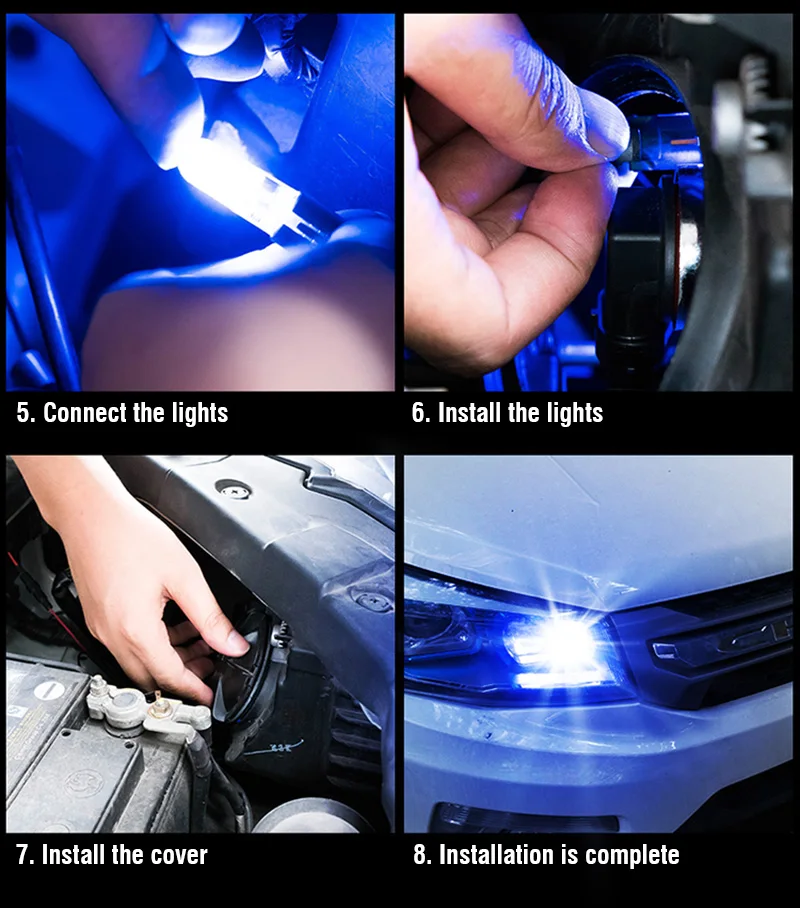 5. Connect the lights

6. Install the lights

7. Install the cover

8. Installation is complete