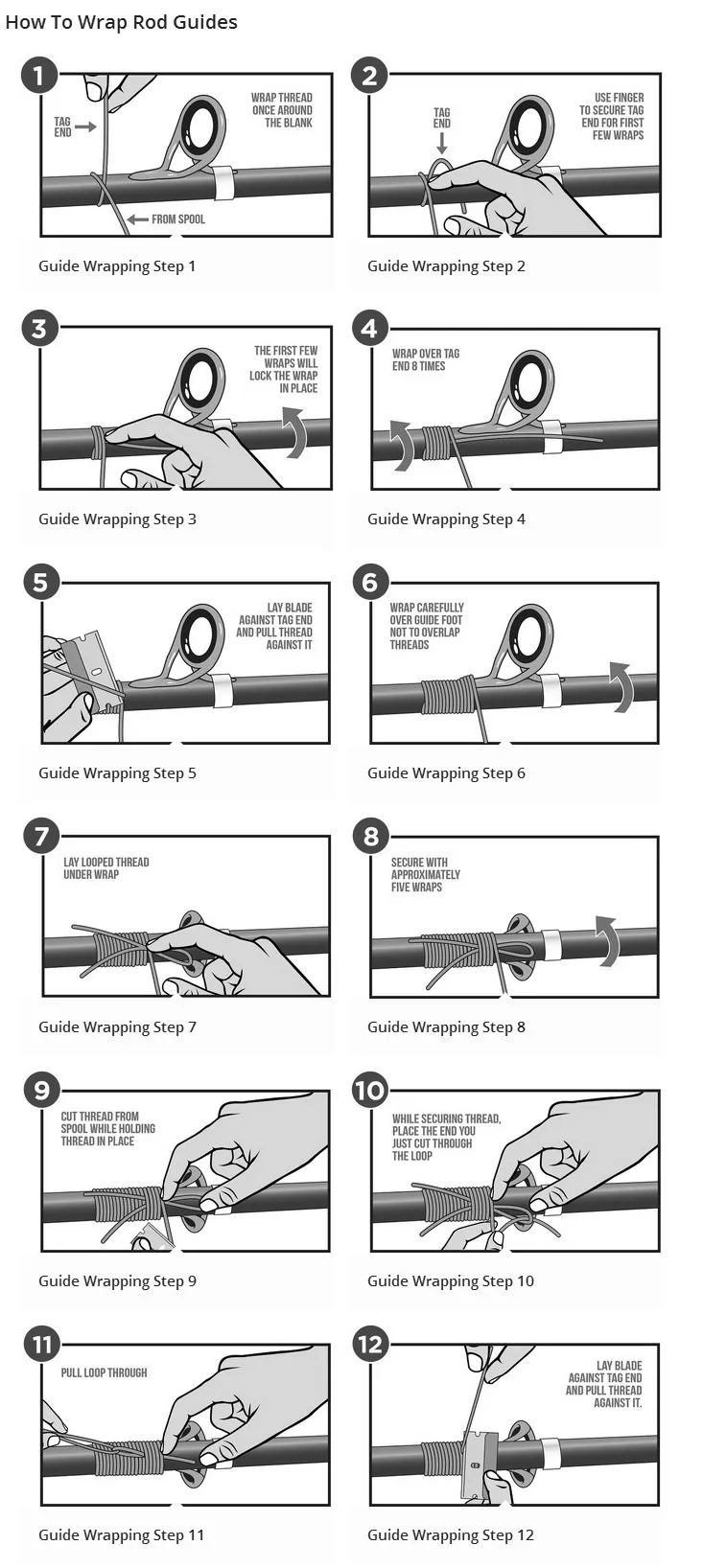 How To Wrap Rod Guides

1
TAG END
WRAP THREAD ONCE AROUND THE BLANK
FROM SPOOL
Guide Wrapping Step 1

2
TAG END
USE FINGER TO SECURE TAG END FOR FIRST FEW WRAPS
Guide Wrapping Step 2

3
THE FIRST FEW WRAPS WILL LOCK THE WRAP IN PLACE
Guide Wrapping Step 3

4
WRAP OVER TAG END 8 TIMES
Guide Wrapping Step 4

5
LAY BLADE AGAINST TAG END AND PULL THREAD AGAINST IT
Guide Wrapping Step 5

6
WRAP CAREFULLY OVER GUIDE FOOT NOT TO OVERLAP THREADS
Guide Wrapping Step 6

7
LAY LOOPED THREAD UNDER WRAP
Guide Wrapping Step 7

8
SECURE WITH APPROXIMATELY FIVE WRAPS
Guide Wrapping Step 8

9
CUT THREAD FROM SPOOL WHILE HOLDING THREAD IN PLACE
Guide Wrapping Step 9

10
WHILE SECURING THREAD, PLACE THE END YOU JUST CUT THROUGH THE LOOP
Guide Wrapping Step 10

11
PULL LOOP THROUGH
Guide Wrapping Step 11

12
LAY BLADE AGAINST TAG END AND PULL THREAD AGAINST IT.
Guide Wrapping Step 12