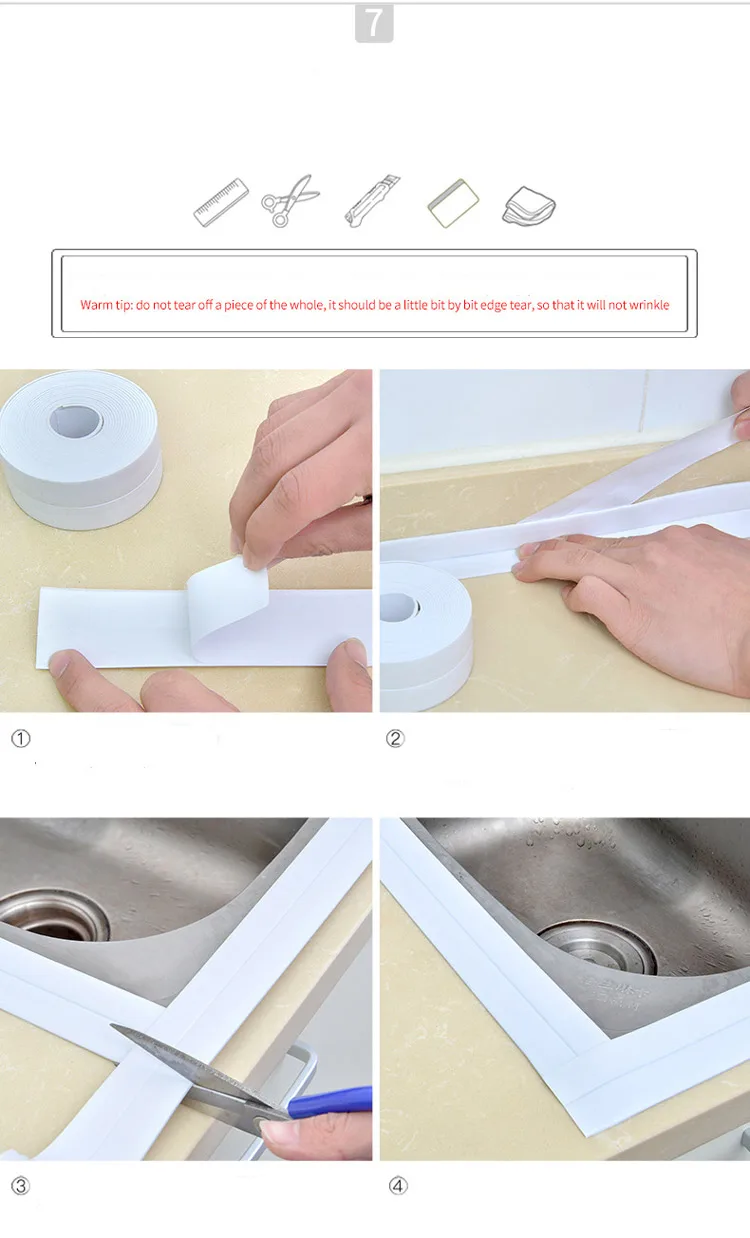 7

Warm tip: do not tear off a piece of the whole, it should be a little bit by bit edge tear, so that it will not wrinkle

①

②

③

④